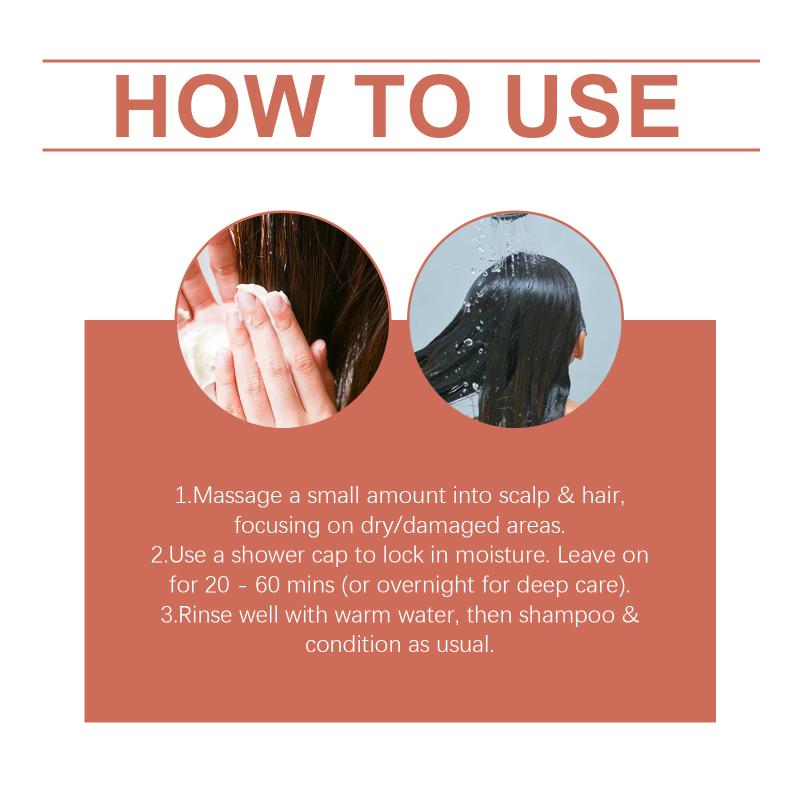 HOW TO USE

1.Massage a small amount into scalp & hair, focusing on dry/damaged areas.
2.Use a shower cap to lock in moisture. Leave on for 20 - 60 mins (or overnight for deep care).
3.Rinse well with warm water, then shampoo & condition as usual.