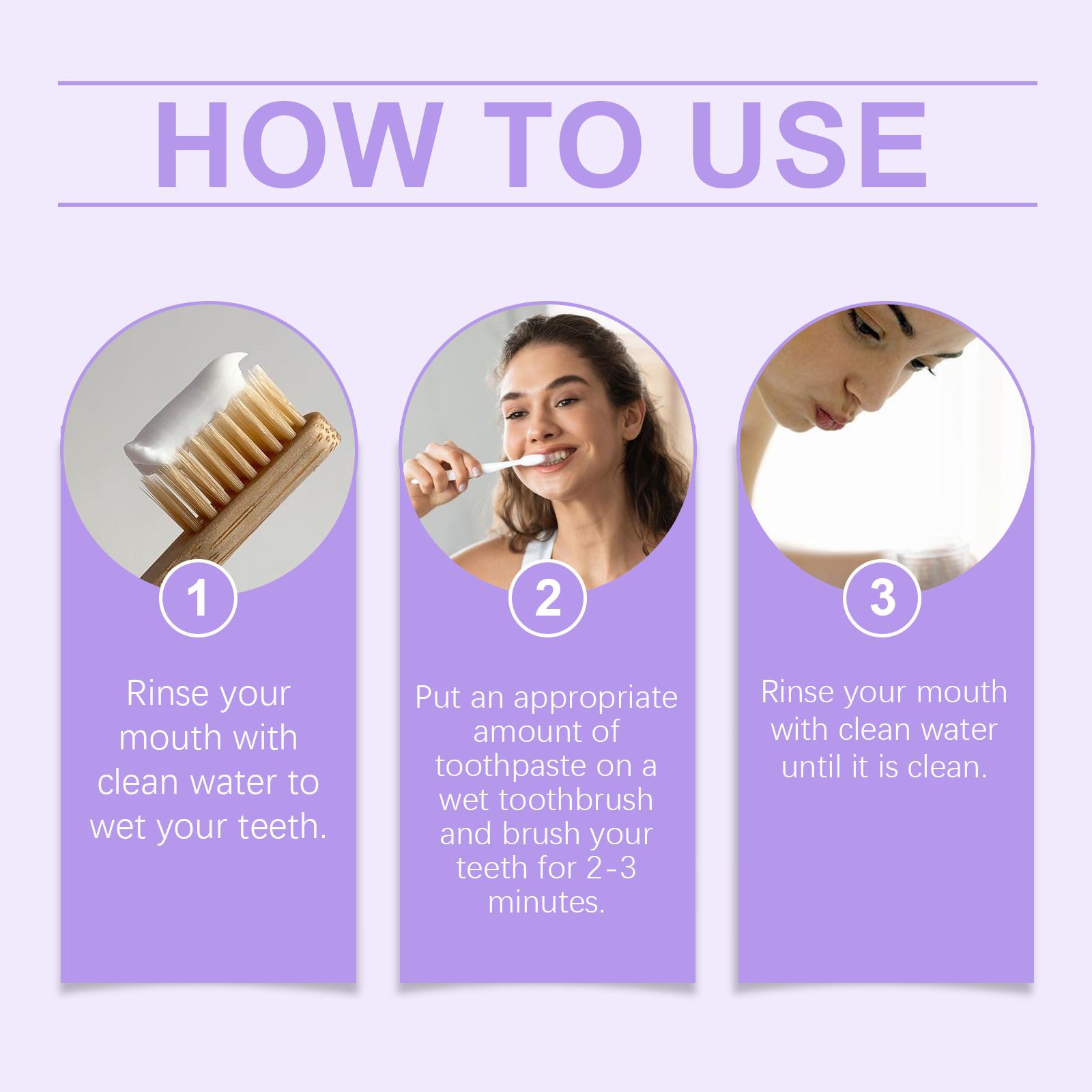 HOW TO USE

1

Rinse your mouth with clean water to wet your teeth.

2

Put an appropriate amount of toothpaste on a wet toothbrush and brush your teeth for 2-3 minutes.

3

Rinse your mouth with clean water until it is clean.