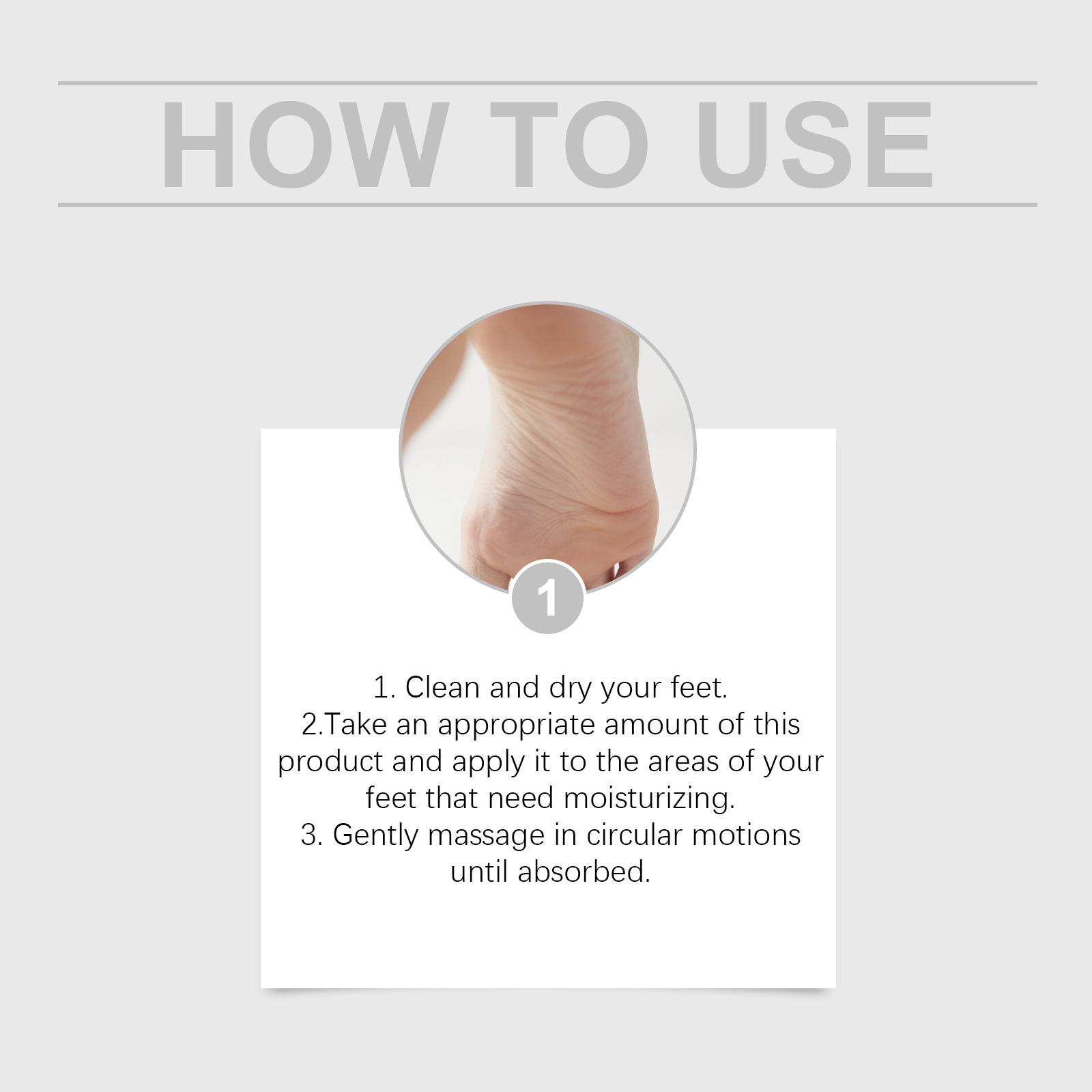 HOW TO USE

1

1. Clean and dry your feet.
2.Take an appropriate amount of this product and apply it to the areas of your feet that need moisturizing.
3. Gently massage in circular motions until absorbed.