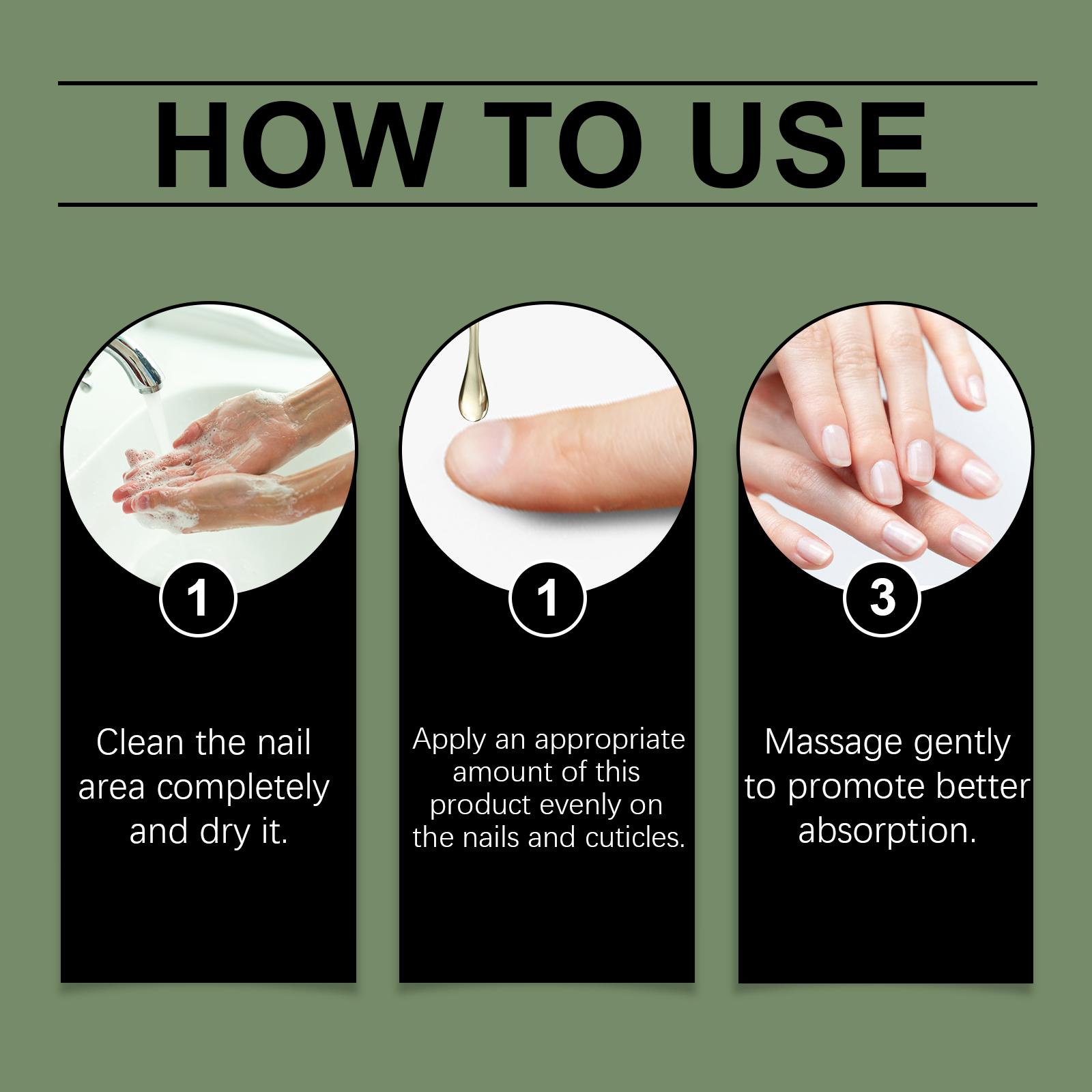 HOW TO USE

1

Clean the nail area completely and dry it.

1

Apply an appropriate amount of this product evenly on the nails and cuticles.

3

Massage gently to promote better absorption.