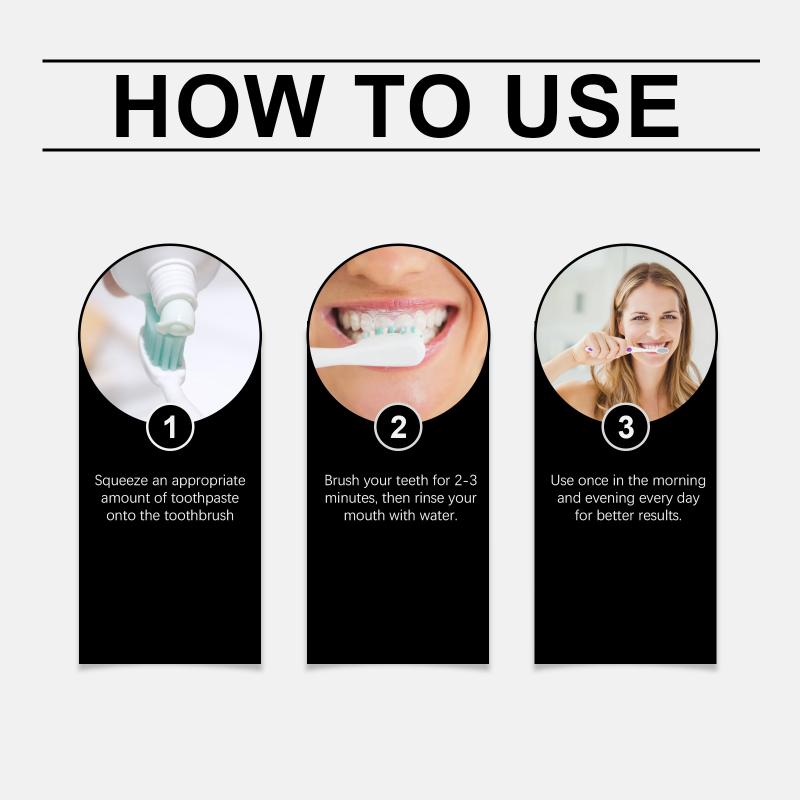 HOW TO USE

1

Squeeze an appropriate amount of toothpaste onto the toothbrush

2

Brush your teeth for 2-3 minutes, then rinse your mouth with water.

3

Use once in the morning and evening every day for better results.