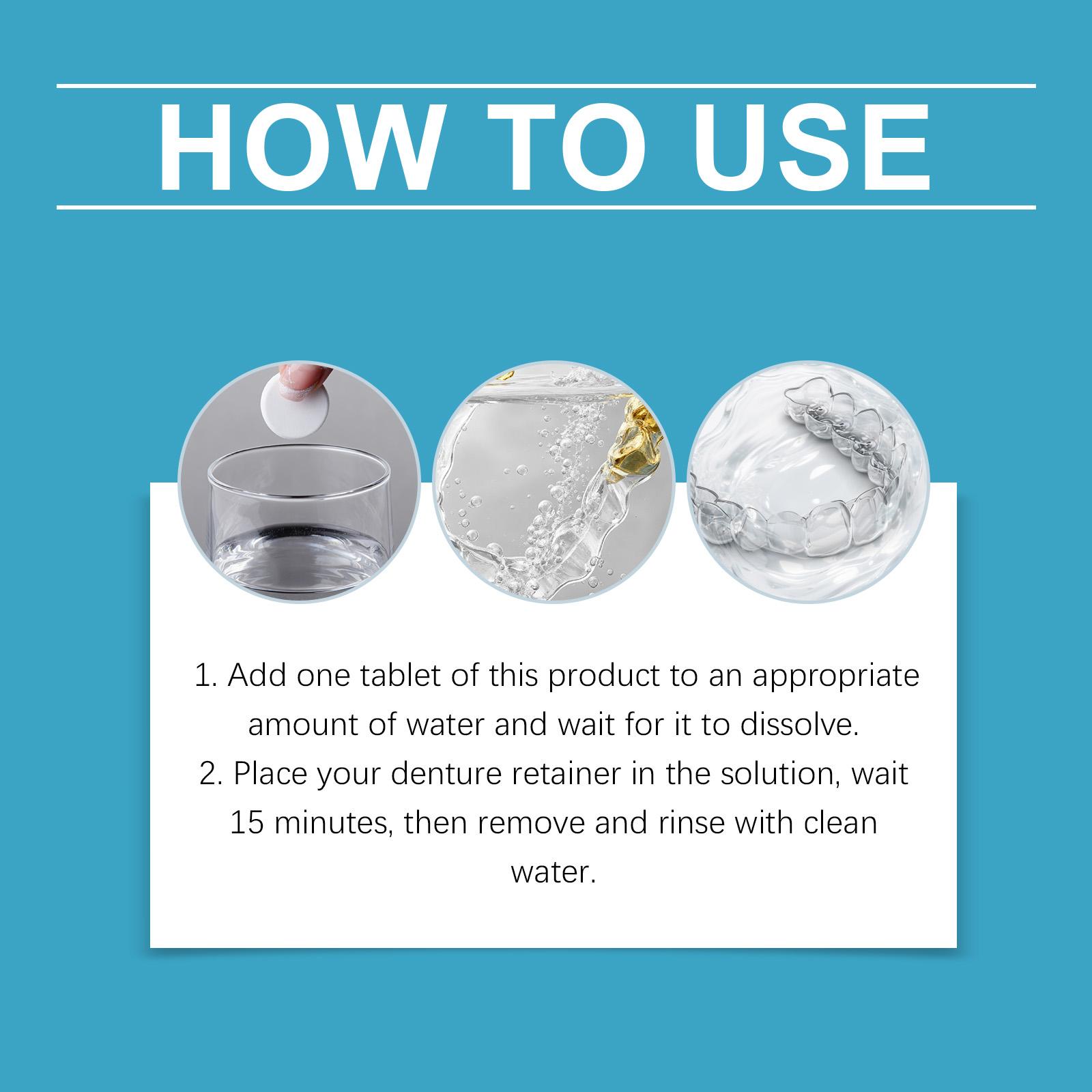 HOW TO USE

1. Add one tablet of this product to an appropriate amount of water and wait for it to dissolve.
2. Place your denture retainer in the solution, wait 15 minutes, then remove and rinse with clean water.