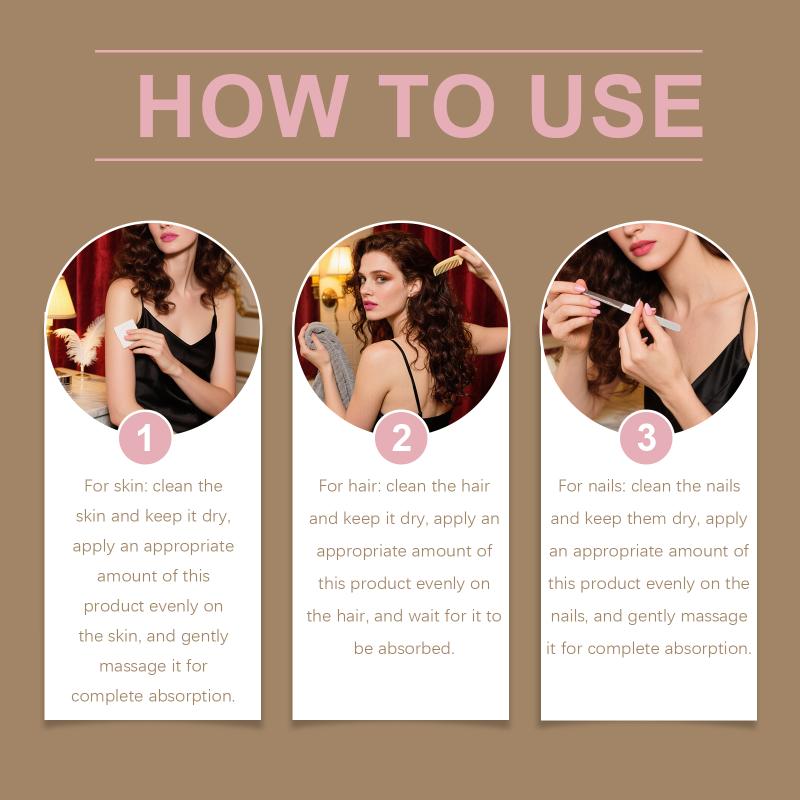 HOW TO USE

1

For skin: clean the skin and keep it dry, apply an appropriate amount of this product evenly on the skin, and gently massage it for complete absorption.

2

For hair: clean the hair and keep it dry, apply an appropriate amount of this product evenly on the hair, and wait for it to be absorbed.

3

For nails: clean the nails and keep them dry, apply an appropriate amount of this product evenly on the nails, and gently massage it for complete absorption.