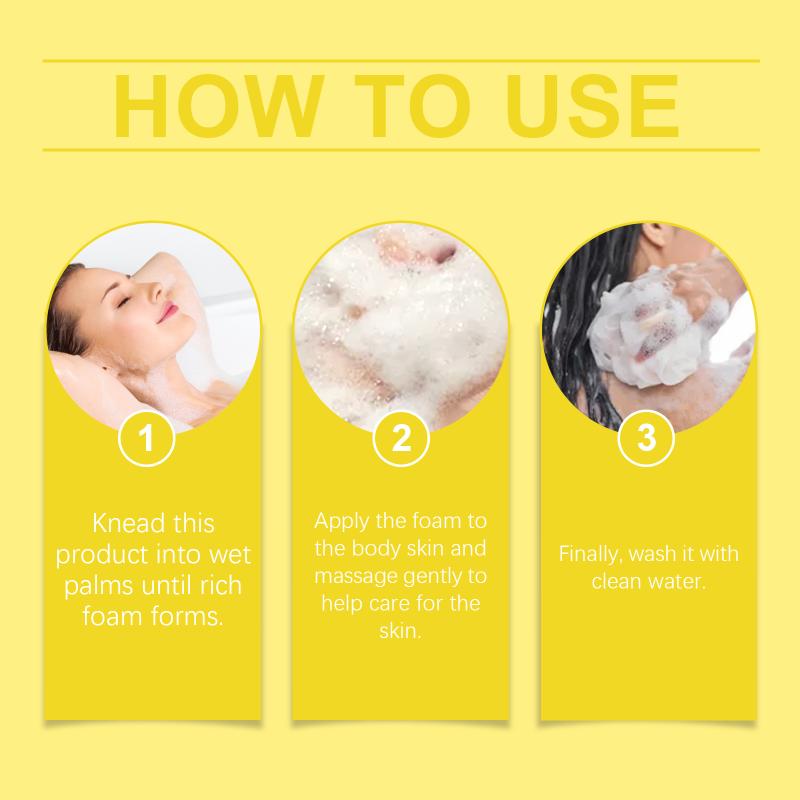 HOW TO USE

1

Knead this product into wet palms until rich foam forms.

2

Apply the foam to the body skin and massage gently to help care for the skin.

3

Finally, wash it with clean water.