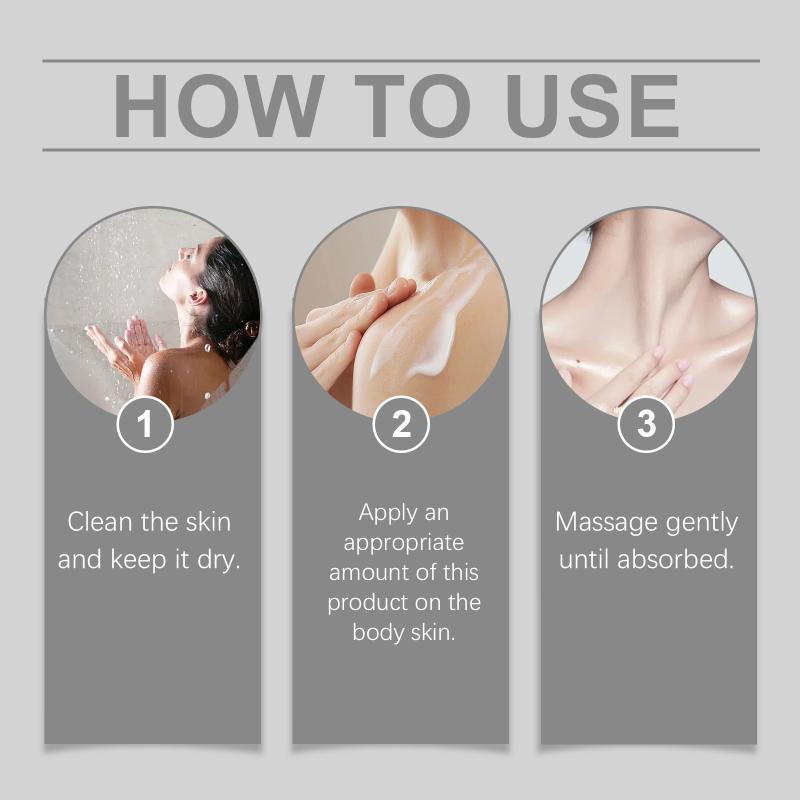 HOW TO USE

1

Clean the skin and keep it dry.

2

Apply an appropriate amount of this product on the body skin.

3

Massage gently until absorbed.