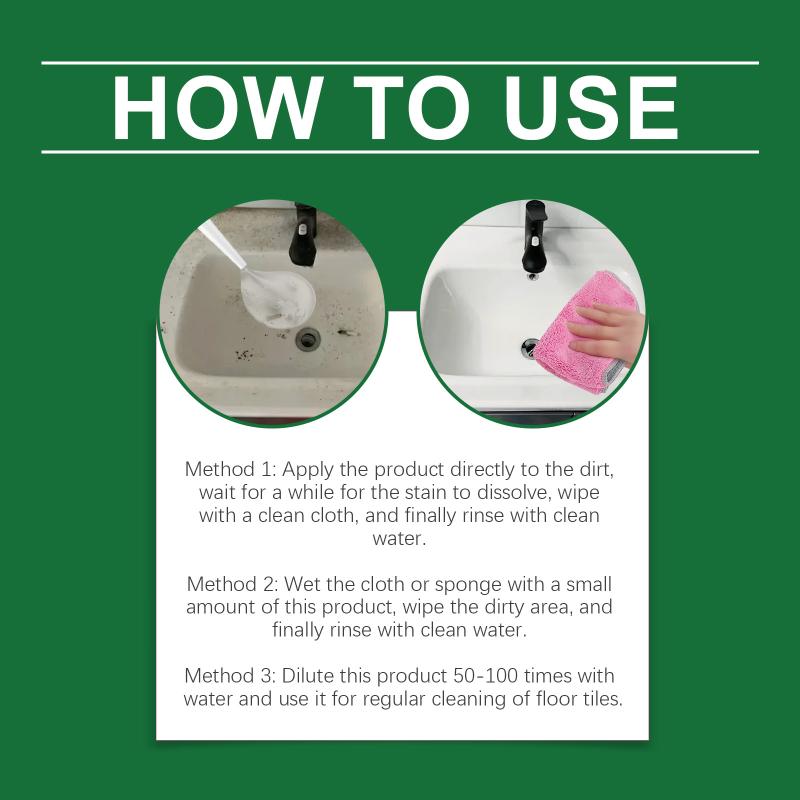 HOW TO USE

Method 1: Apply the product directly to the dirt, wait for a while for the stain to dissolve, wipe with a clean cloth, and finally rinse with clean water.

Method 2: Wet the cloth or sponge with a small amount of this product, wipe the dirty area, and finally rinse with clean water.

Method 3: Dilute this product 50-100 times with water and use it for regular cleaning of floor tiles.