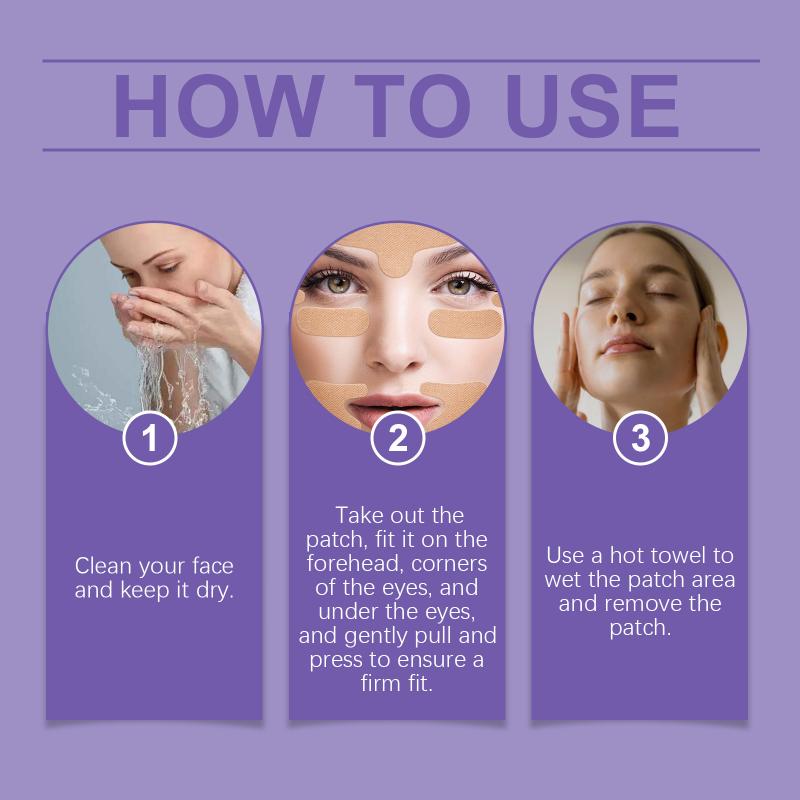 HOW TO USE

1

Clean your face and keep it dry.

2

Take out the patch, fit it on the forehead, corners of the eyes, and under the eyes, and gently pull and press to ensure a firm fit.

3

Use a hot towel to wet the patch area and remove the patch.