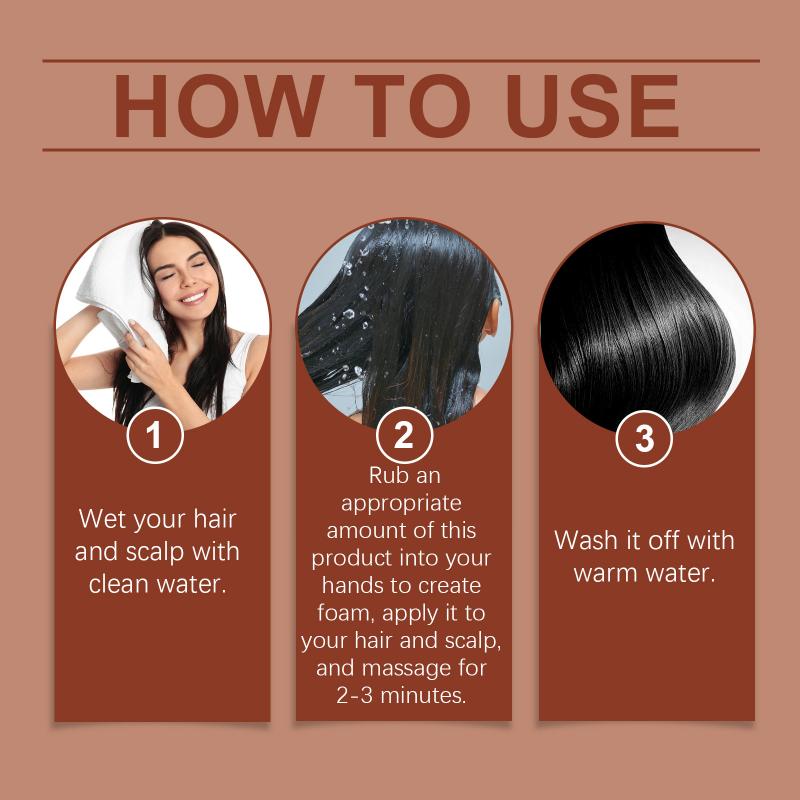 HOW TO USE

1

Wet your hair and scalp with clean water.

2

Rub an appropriate amount of this product into your hands to create foam, apply it to your hair and scalp, and massage for 2-3 minutes.

3

Wash it off with warm water.