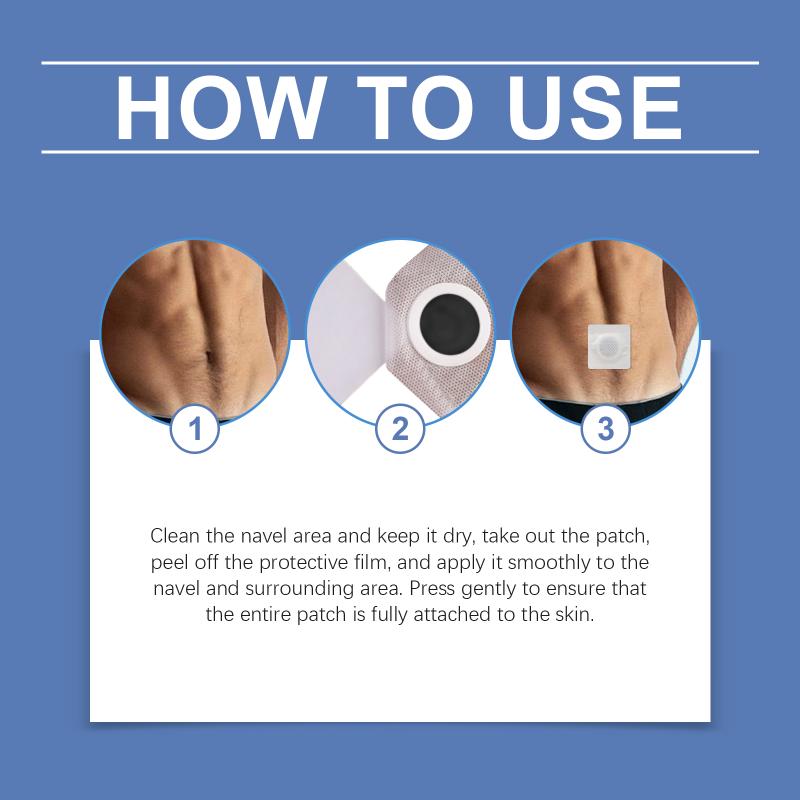 HOW TO USE

1

2

3

Clean the navel area and keep it dry, take out the patch, peel off the protective film, and apply it smoothly to the navel and surrounding area. Press gently to ensure that the entire patch is fully attached to the skin.