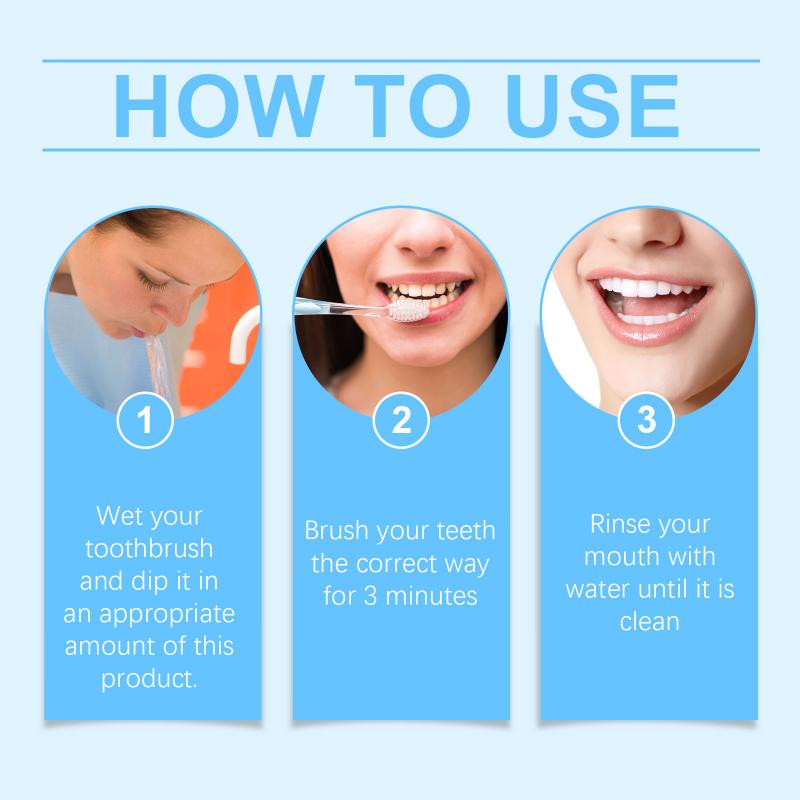 HOW TO USE

1

Wet your toothbrush and dip it in an appropriate amount of this product.

2

Brush your teeth the correct way for 3 minutes

3

Rinse your mouth with water until it is clean