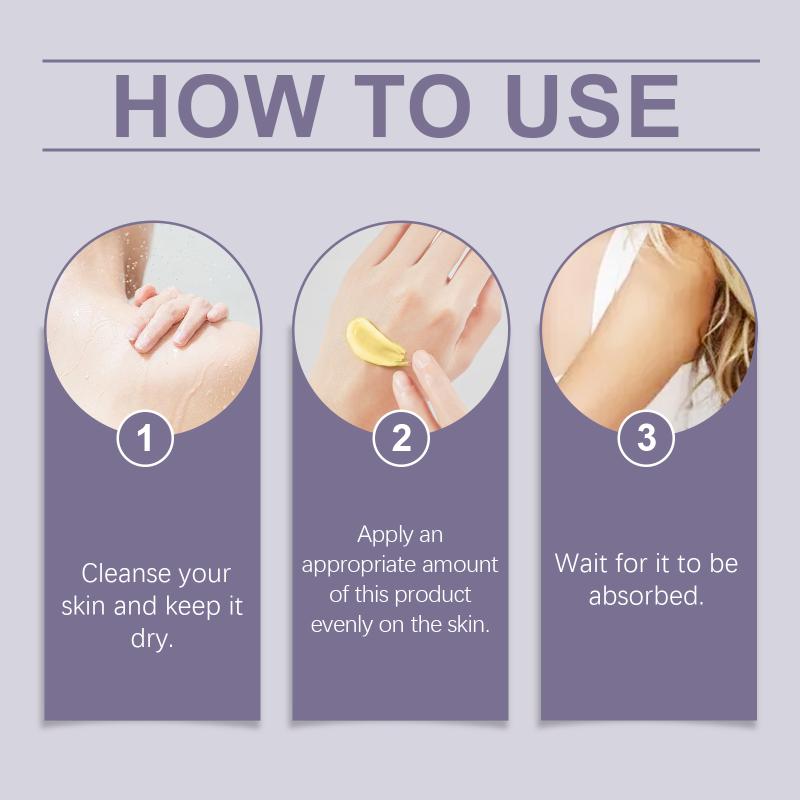 HOW TO USE

1

Cleanse your skin and keep it dry.

2

Apply an appropriate amount of this product evenly on the skin.

3

Wait for it to be absorbed.