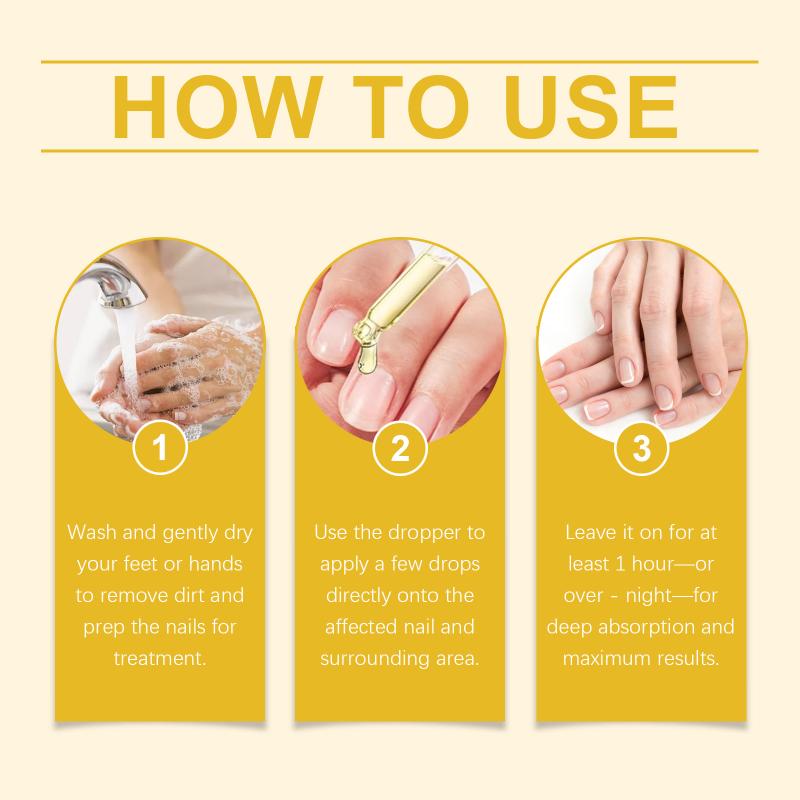 HOW TO USE

1

Wash and gently dry your feet or hands to remove dirt and prep the nails for treatment.

2

Use the dropper to apply a few drops directly onto the affected nail and surrounding area.

3

Leave it on for at least 1 hour—or over - night—for deep absorption and maximum results.