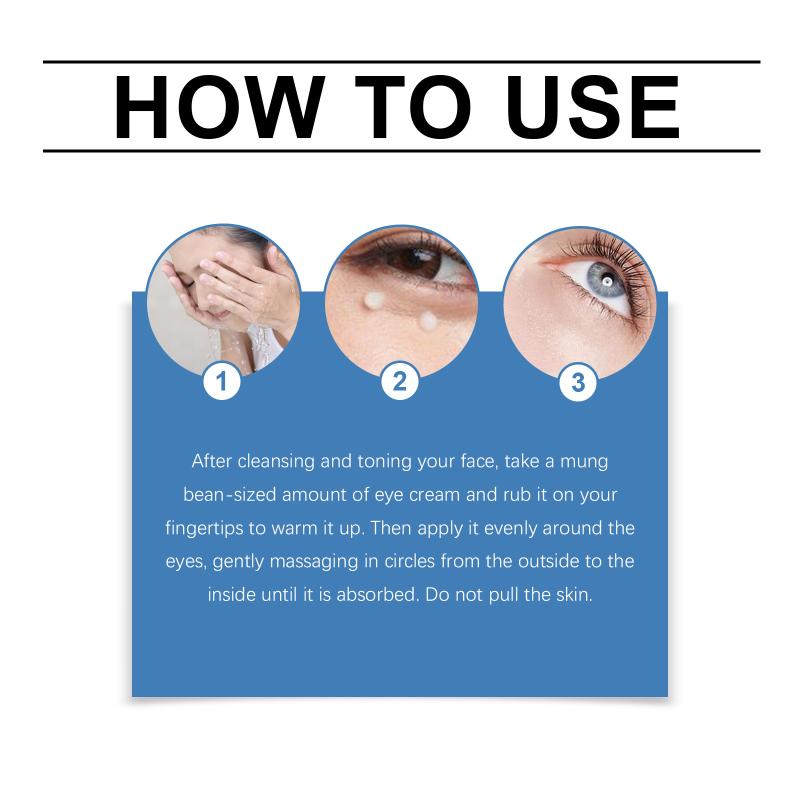 HOW TO USE

1

2

3

After cleansing and toning your face, take a mung bean-sized amount of eye cream and rub it on your fingertips to warm it up. Then apply it evenly around the eyes, gently massaging in circles from the outside to the inside until it is absorbed. Do not pull the skin.