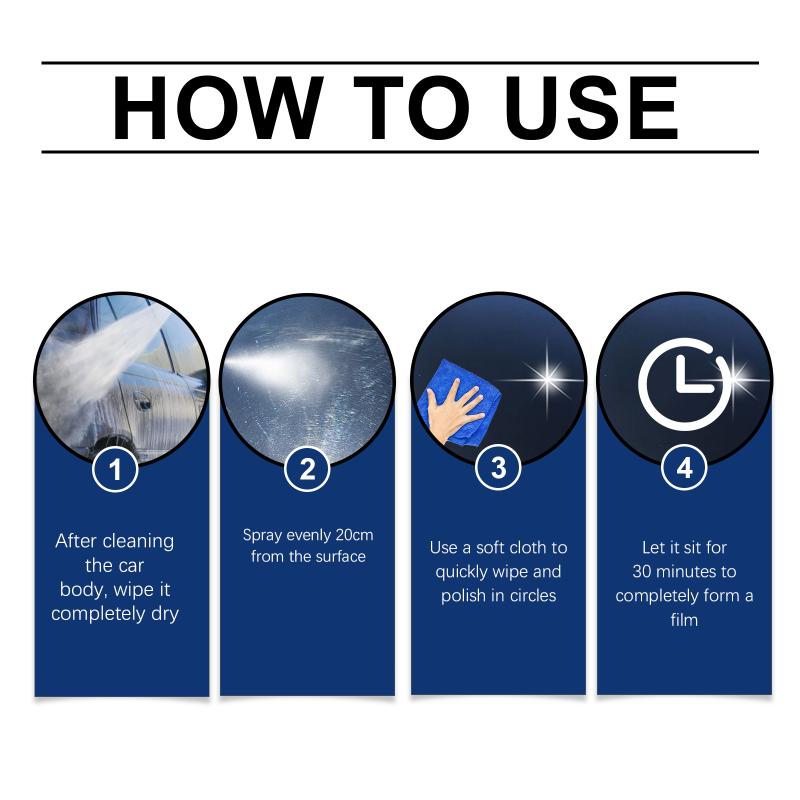 HOW TO USE

1

After cleaning the car body, wipe it completely dry

2

Spray evenly 20cm from the surface

3

Use a soft cloth to quickly wipe and polish in circles

4

Let it sit for 30 minutes to completely form a film