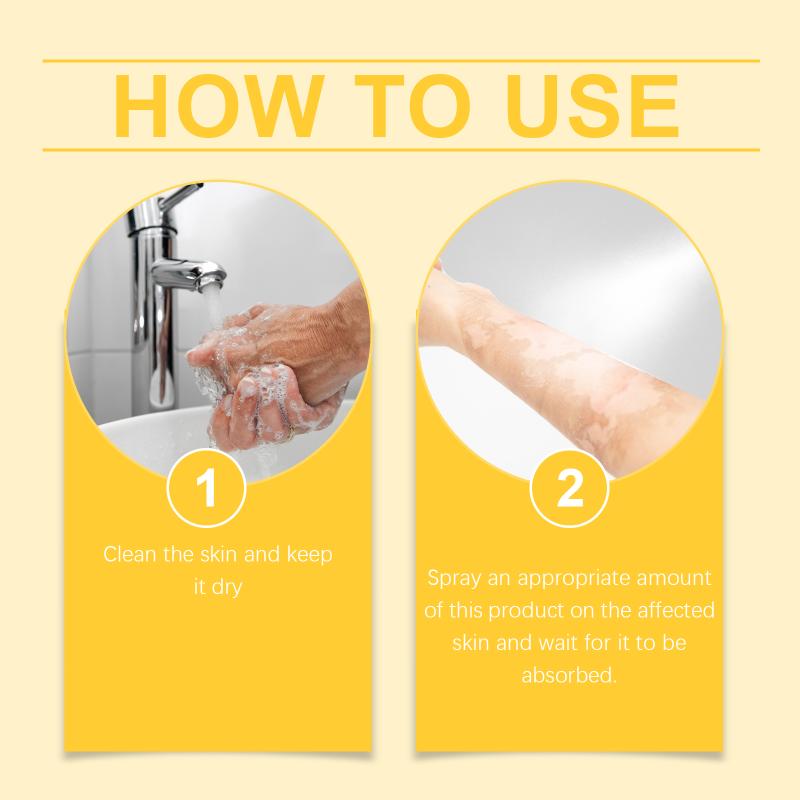 HOW TO USE

1

Clean the skin and keep it dry

2

Spray an appropriate amount of this product on the affected skin and wait for it to be absorbed.