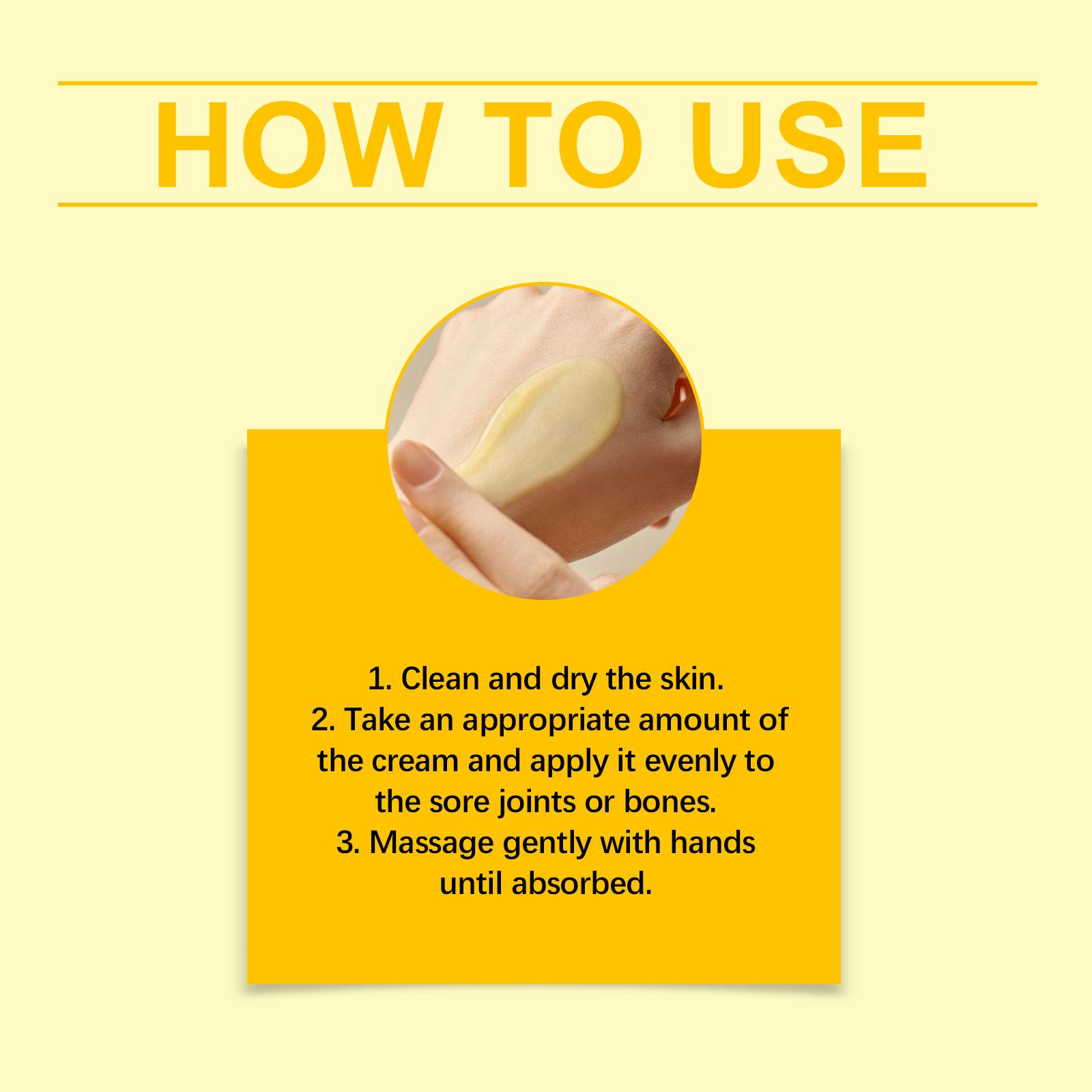 HOW TO USE

1. Clean and dry the skin.
2. Take an appropriate amount of the cream and apply it evenly to the sore joints or bones.
3. Massage gently with hands until absorbed.