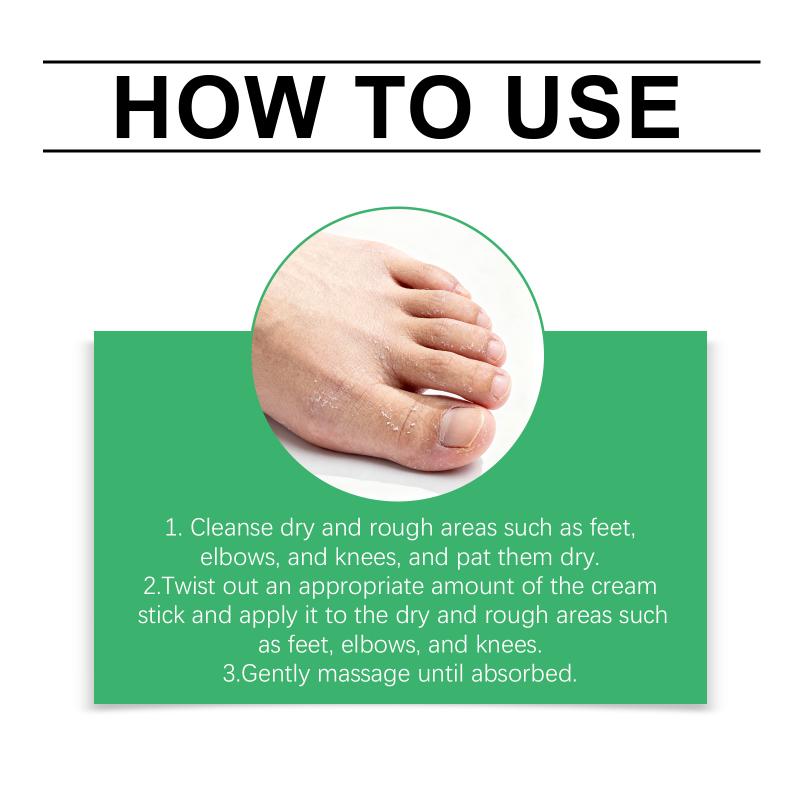 HOW TO USE

1. Cleanse dry and rough areas such as feet, elbows, and knees, and pat them dry.
2.Twist out an appropriate amount of the cream stick and apply it to the dry and rough areas such as feet, elbows, and knees.
3.Gently massage until absorbed.