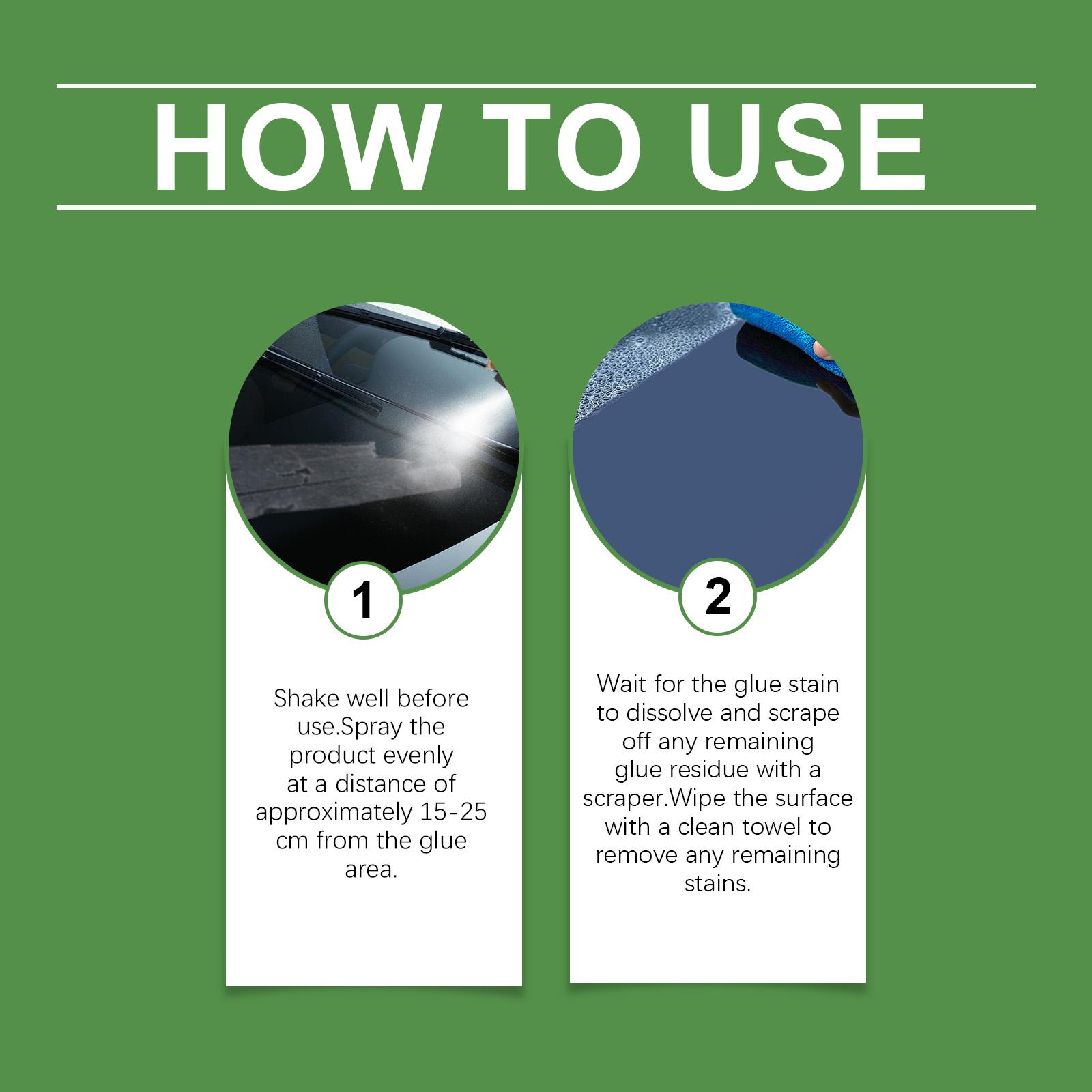 HOW TO USE

1

Shake well before use.Spray the product evenly at a distance of approximately 15-25 cm from the glue area.

2

Wait for the glue stain to dissolve and scrape off any remaining glue residue with a scraper.Wipe the surface with a clean towel to remove any remaining stains.