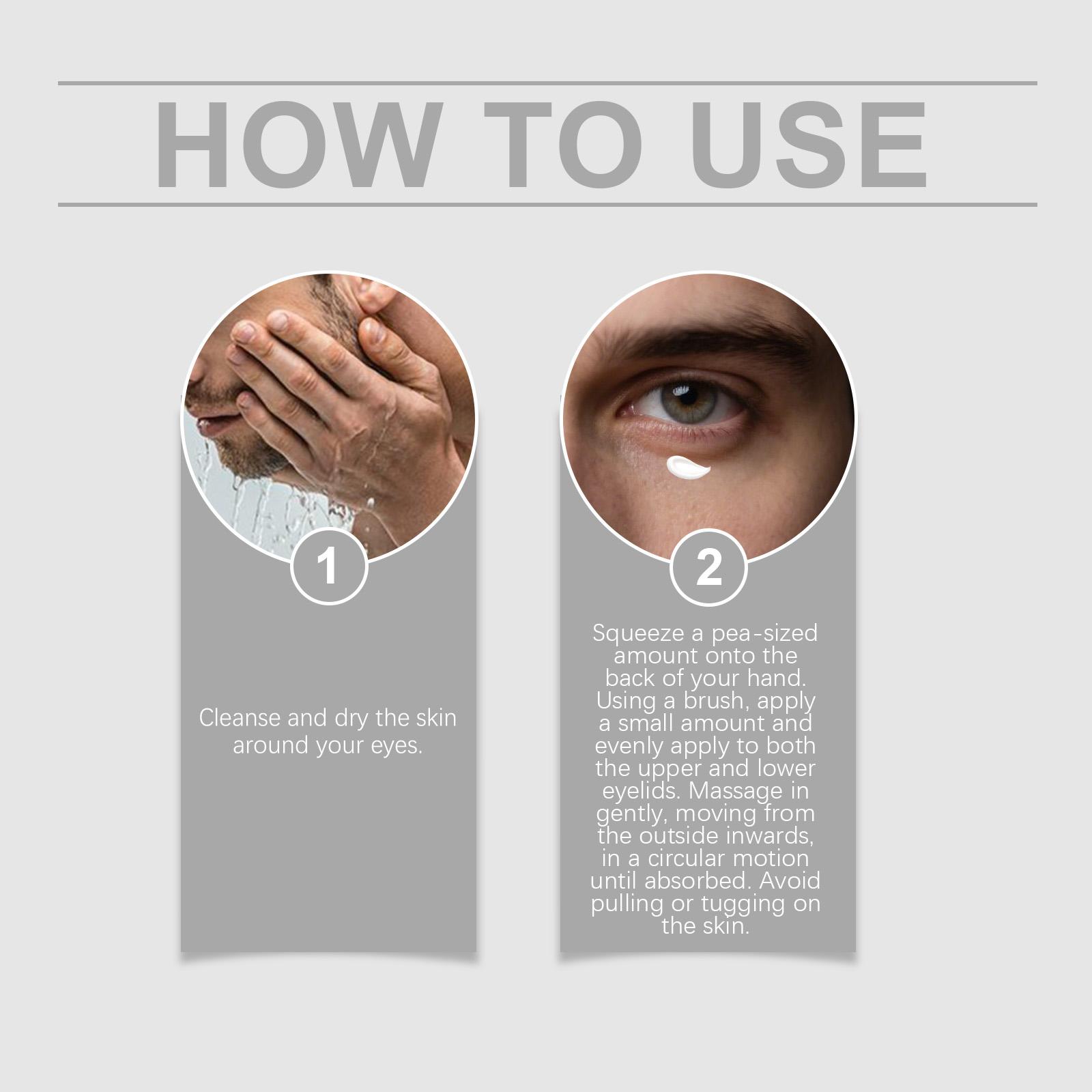 HOW TO USE

1

Cleanse and dry the skin around your eyes.

2

Squeeze a pea-sized amount onto the back of your hand. Using a brush, apply a small amount and evenly apply to both the upper and lower eyelids. Massage in gently, moving from the outside inwards, in a circular motion until absorbed. Avoid pulling or tugging on the skin.