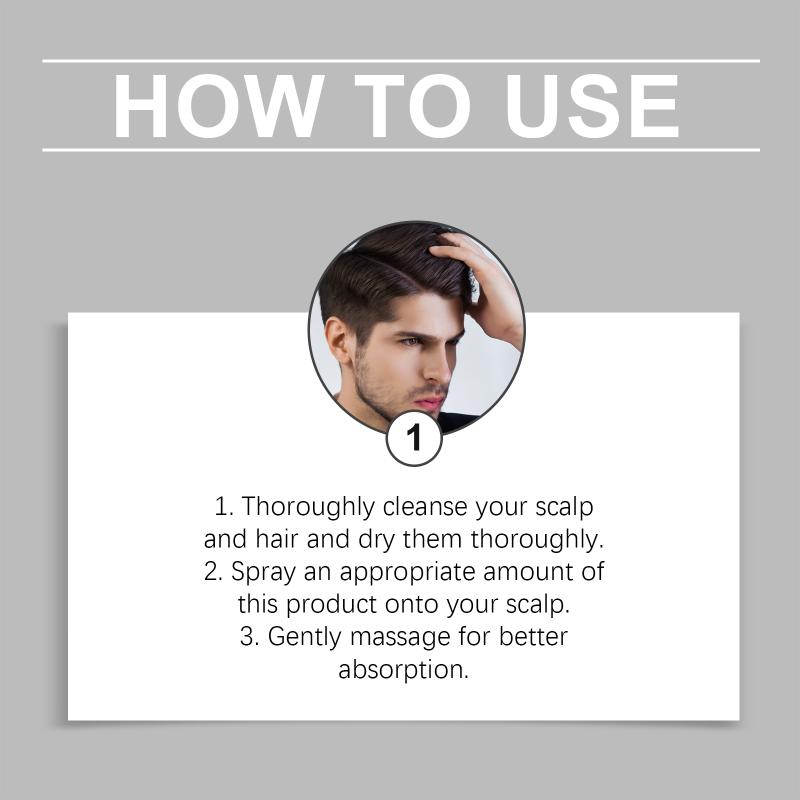 HOW TO USE

1

1. Thoroughly cleanse your scalp and hair and dry them thoroughly.
2. Spray an appropriate amount of this product onto your scalp.
3. Gently massage for better absorption.