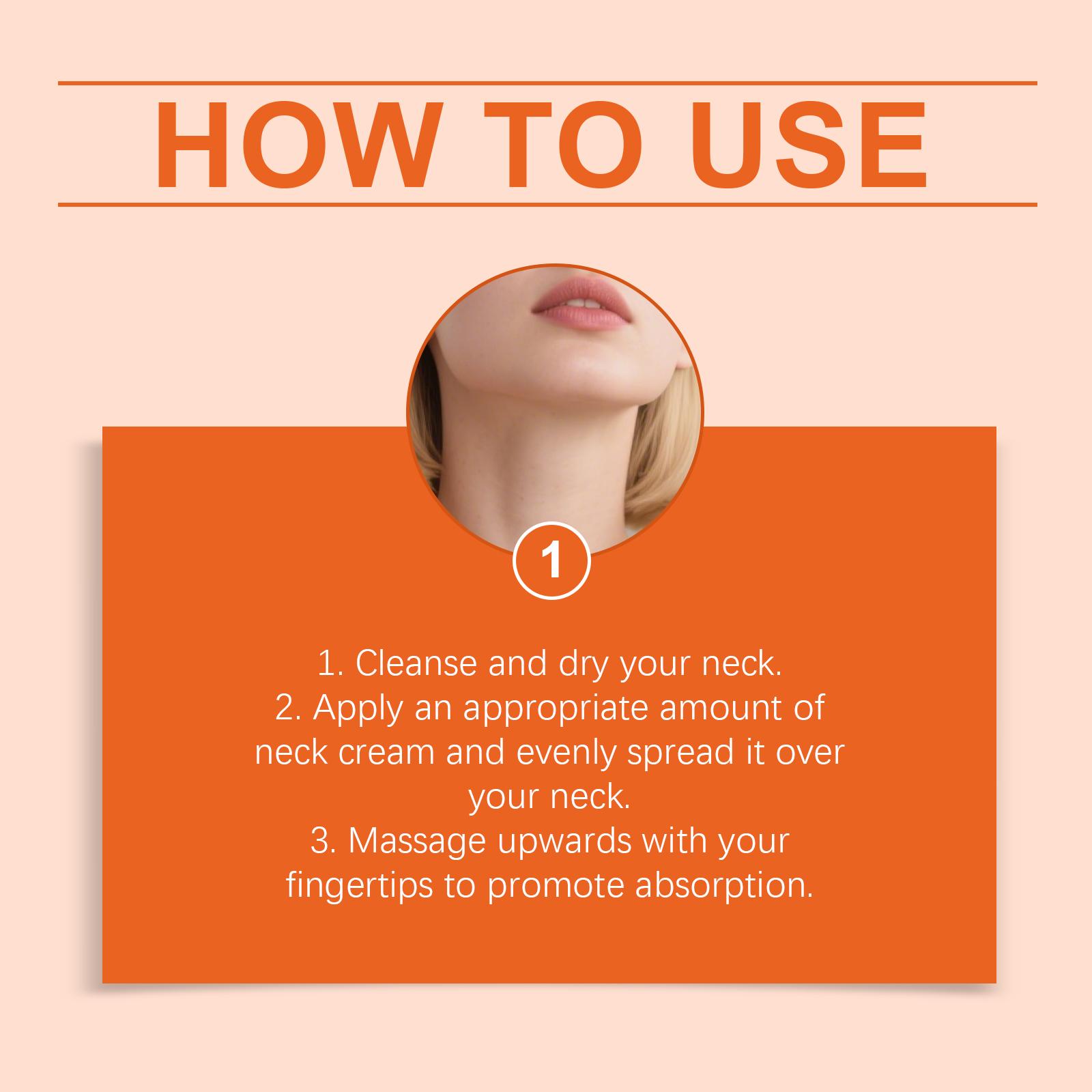 HOW TO USE

1

1. Cleanse and dry your neck.
2. Apply an appropriate amount of neck cream and evenly spread it over your neck.
3. Massage upwards with your fingertips to promote absorption.