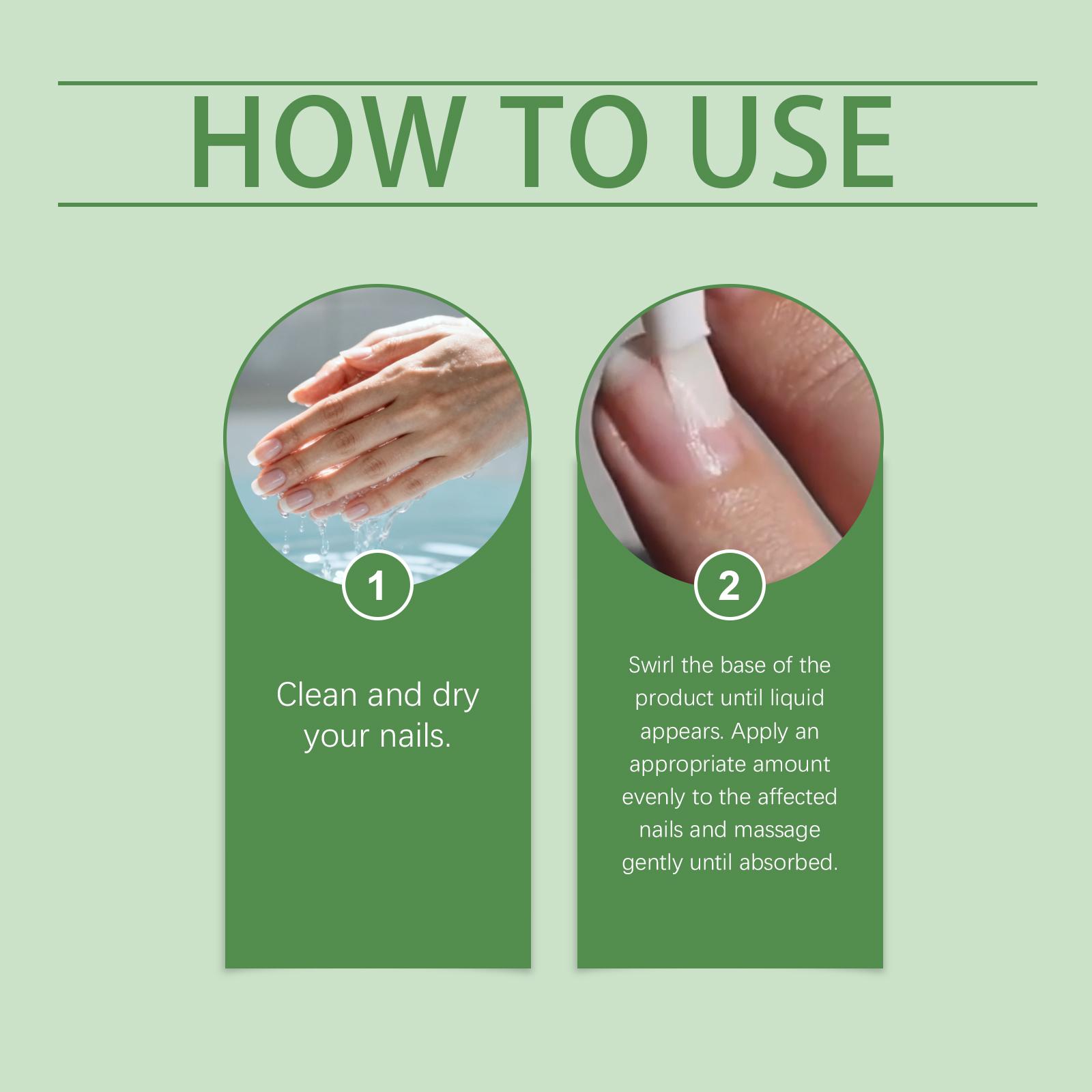 HOW TO USE

1

Clean and dry your nails.

2

Swirl the base of the product until liquid appears. Apply an appropriate amount evenly to the affected nails and massage gently until absorbed.