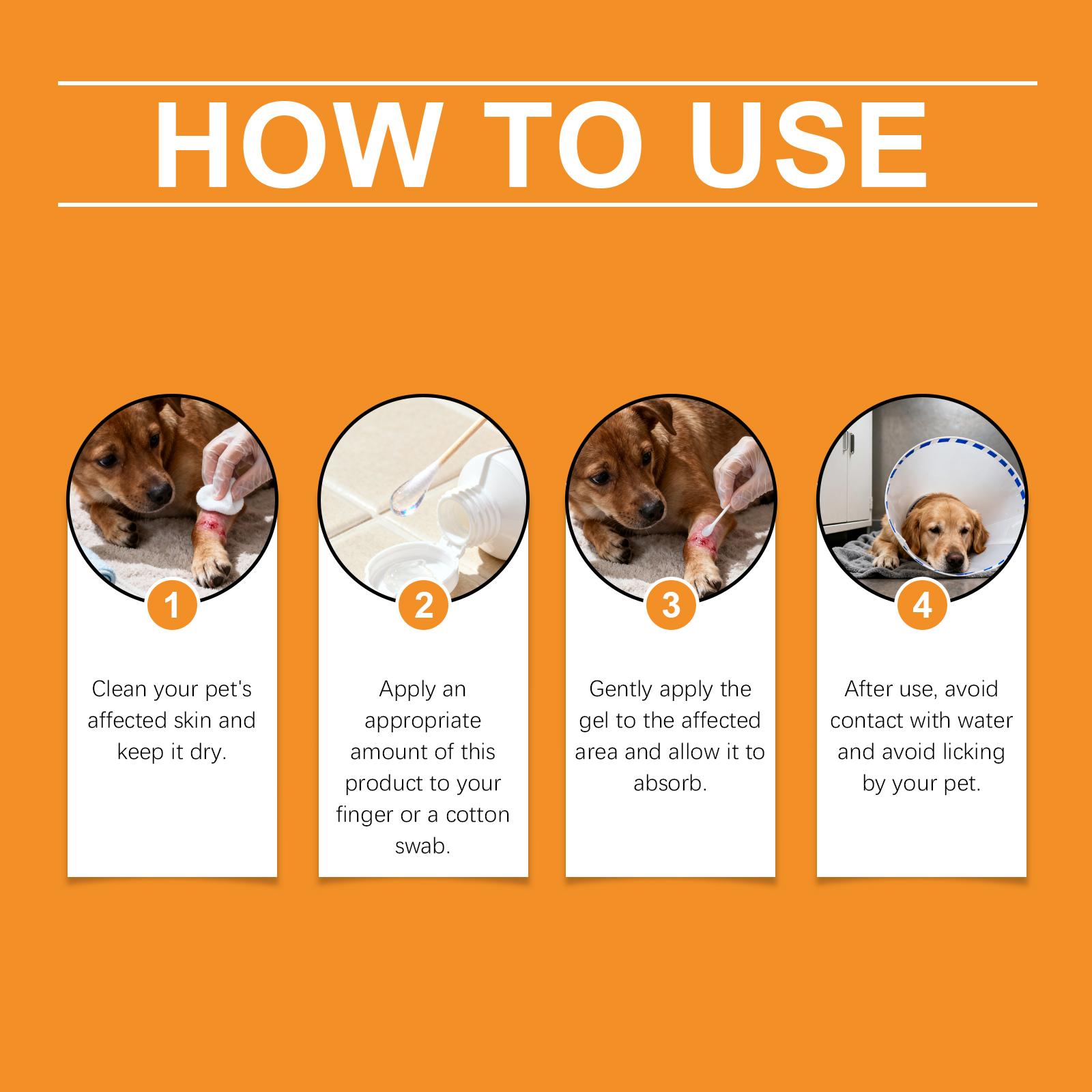 HOW TO USE

1

Clean your pet's affected skin and keep it dry.

2

Apply an appropriate amount of this product to your finger or a cotton swab.

3

Gently apply the gel to the affected area and allow it to absorb.

4

After use, avoid contact with water and avoid licking by your pet.