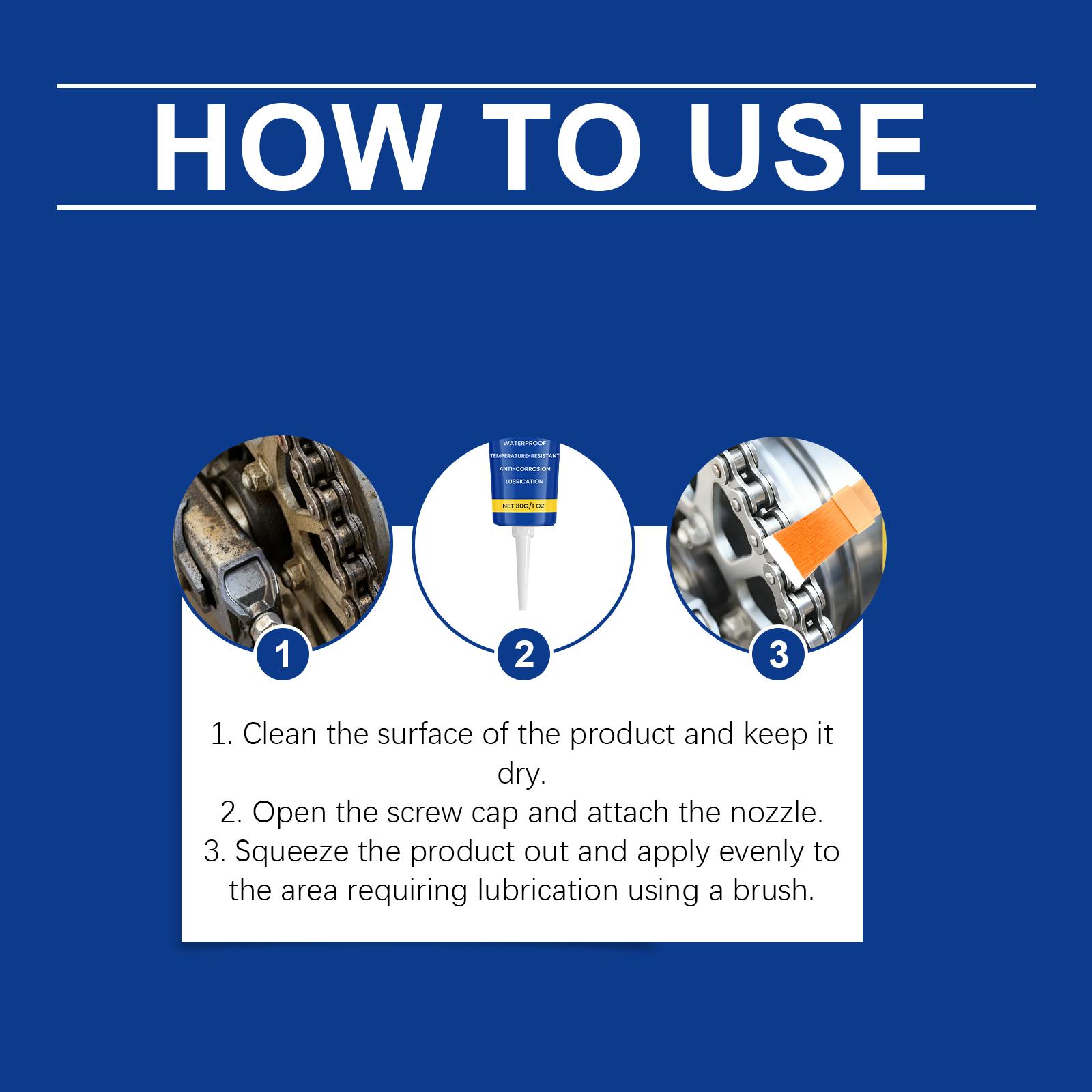 HOW TO USE

WATERPROOF
TEMPERATURE-RESISTANT
ANTI-CORROSION
LUBRICATION
NET:30G/1 OZ

1

2

3

1. Clean the surface of the product and keep it dry.
2. Open the screw cap and attach the nozzle.
3. Squeeze the product out and apply evenly to the area requiring lubrication using a brush.