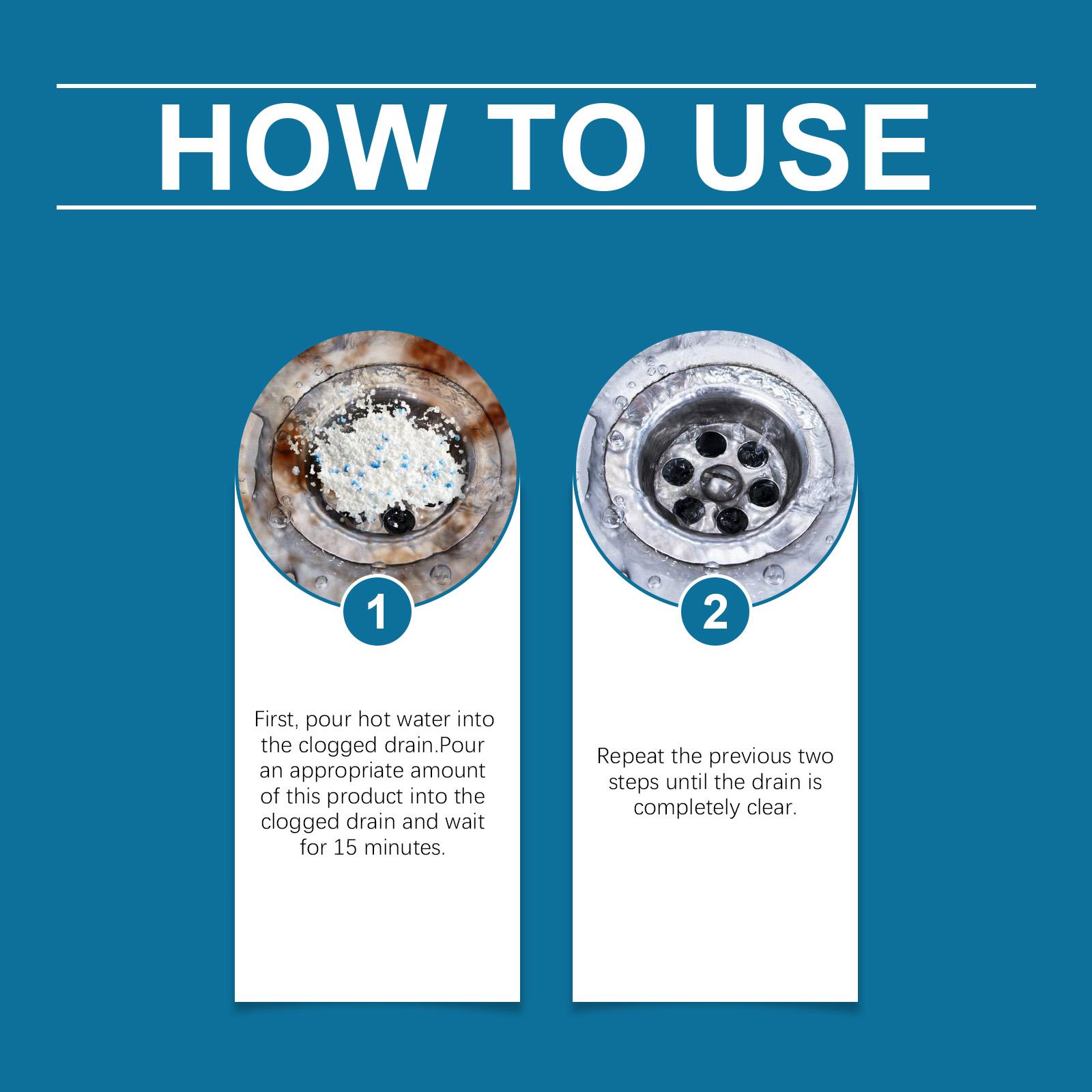 HOW TO USE

1

First, pour hot water into the clogged drain.Pour an appropriate amount of this product into the clogged drain and wait for 15 minutes.

2

Repeat the previous two steps until the drain is completely clear.