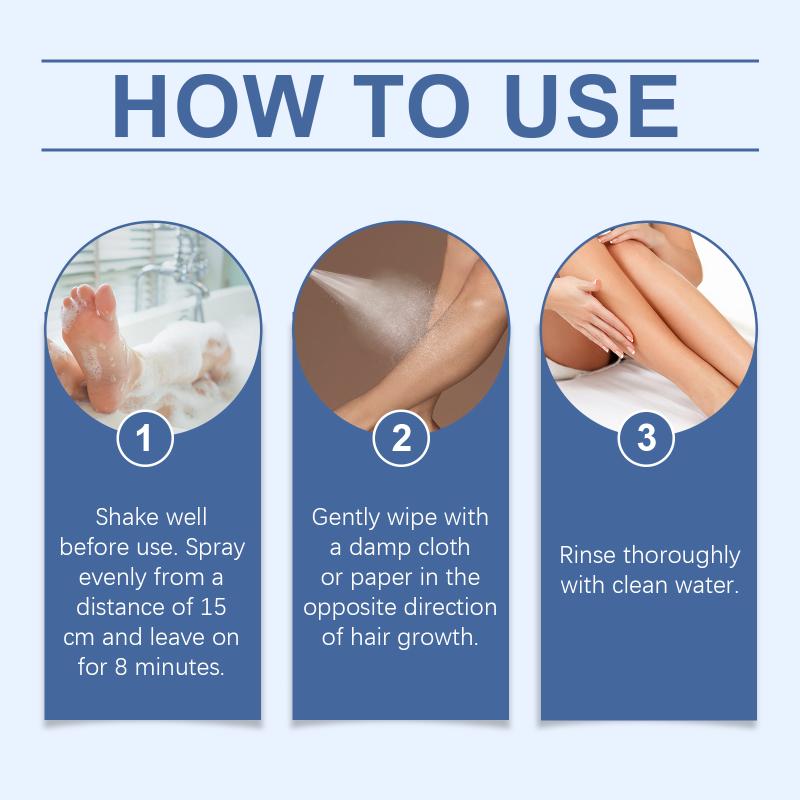 HOW TO USE

1

Shake well before use. Spray evenly from a distance of 15 cm and leave on for 8 minutes.

2

Gently wipe with a damp cloth or paper in the opposite direction of hair growth.

3

Rinse thoroughly with clean water.