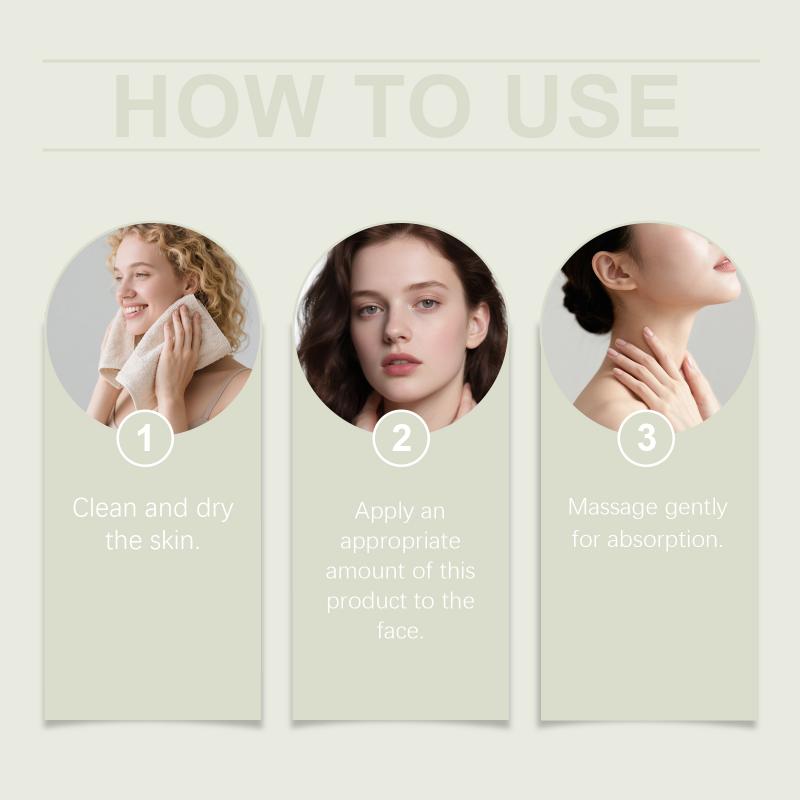 HOW TO USE

1

Clean and dry the skin.

2

Apply an appropriate amount of this product to the face.

3

Massage gently for absorption.