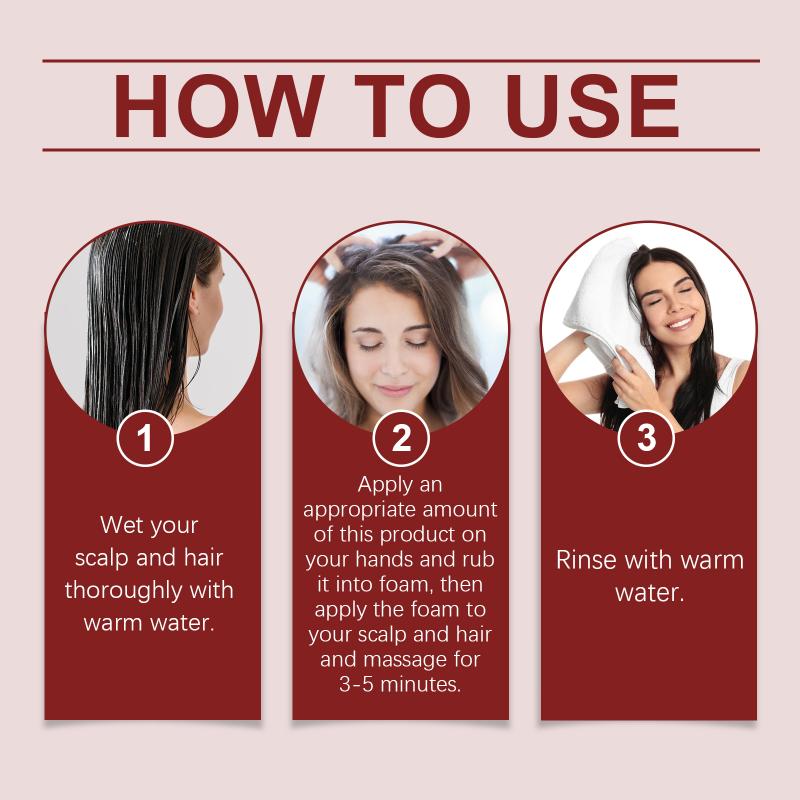 HOW TO USE

1

Wet your scalp and hair thoroughly with warm water.

2

Apply an appropriate amount of this product on your hands and rub it into foam, then apply the foam to your scalp and hair and massage for 3-5 minutes.

3

Rinse with warm water.