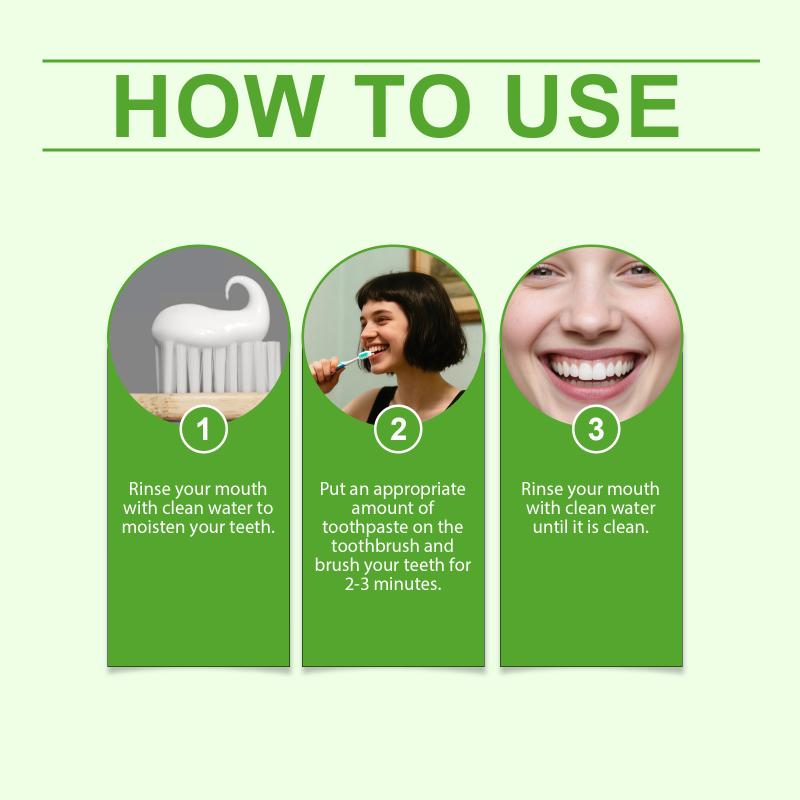 HOW TO USE

1

Rinse your mouth with clean water to moisten your teeth.

2

Put an appropriate amount of toothpaste on the toothbrush and brush your teeth for 2-3 minutes.

3

Rinse your mouth with clean water until it is clean.