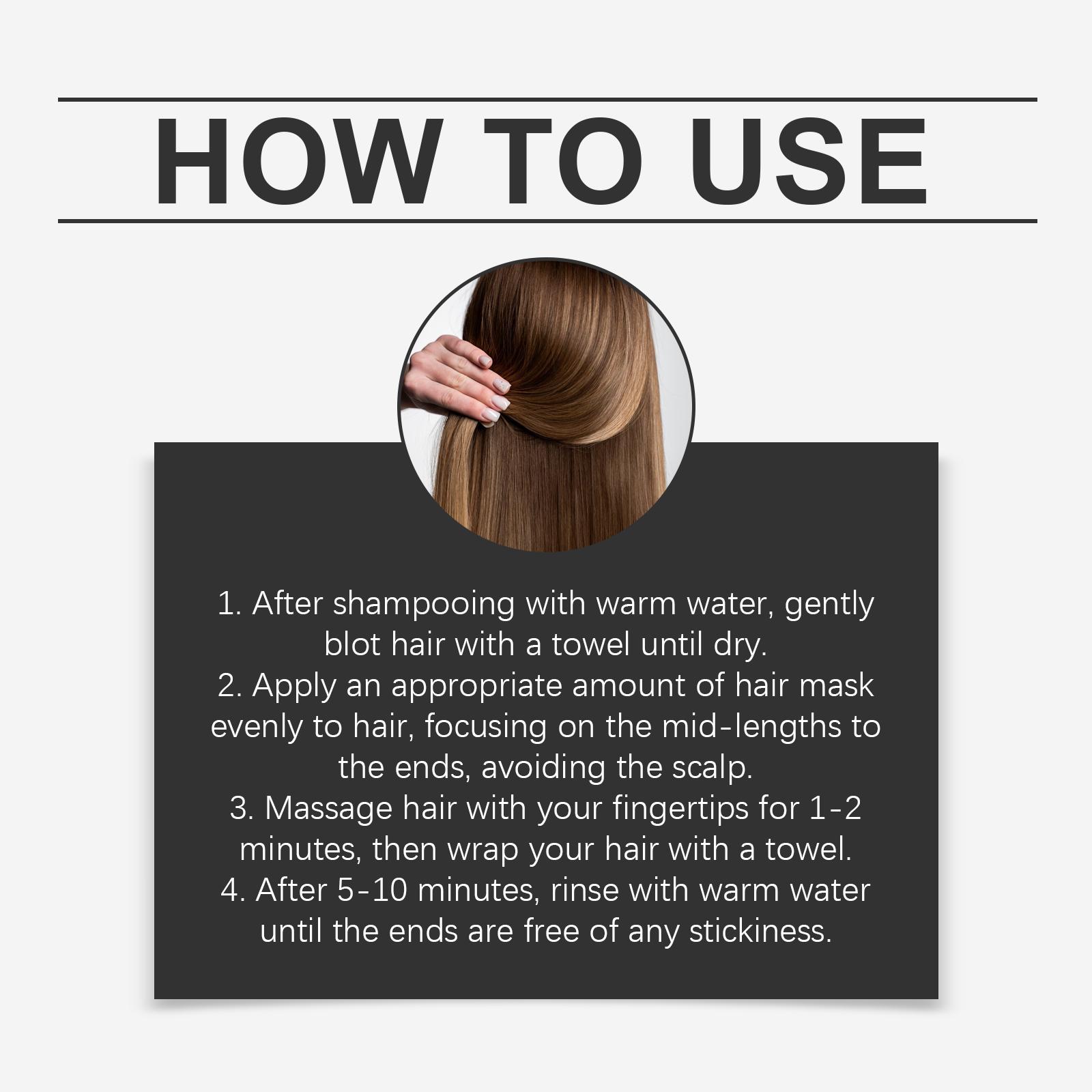 HOW TO USE

1. After shampooing with warm water, gently blot hair with a towel until dry.
2. Apply an appropriate amount of hair mask evenly to hair, focusing on the mid-lengths to the ends, avoiding the scalp.
3. Massage hair with your fingertips for 1-2 minutes, then wrap your hair with a towel.
4. After 5-10 minutes, rinse with warm water until the ends are free of any stickiness.