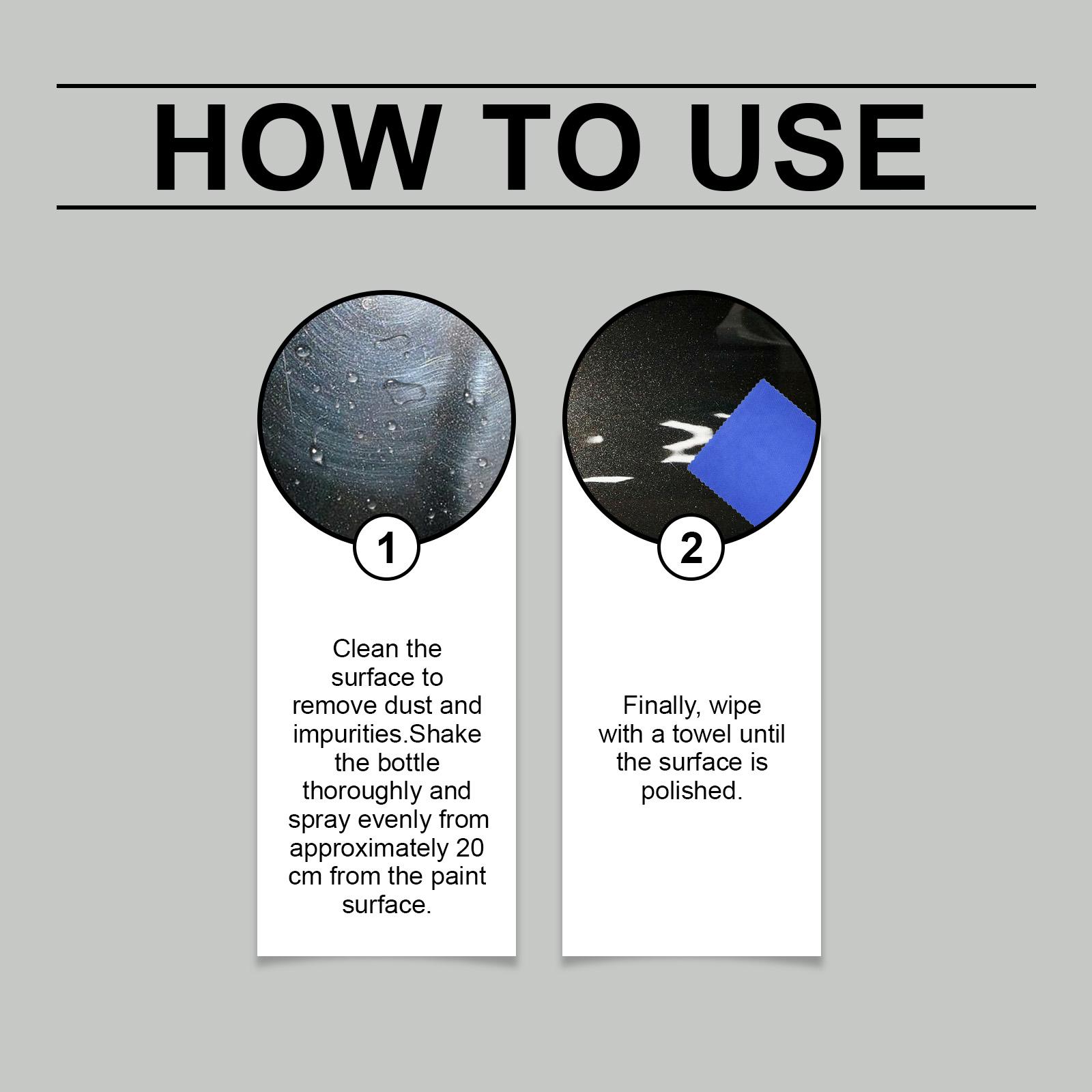 HOW TO USE

1

Clean the surface to remove dust and impurities.Shake the bottle thoroughly and spray evenly from approximately 20 cm from the paint surface.

2

Finally, wipe with a towel until the surface is polished.