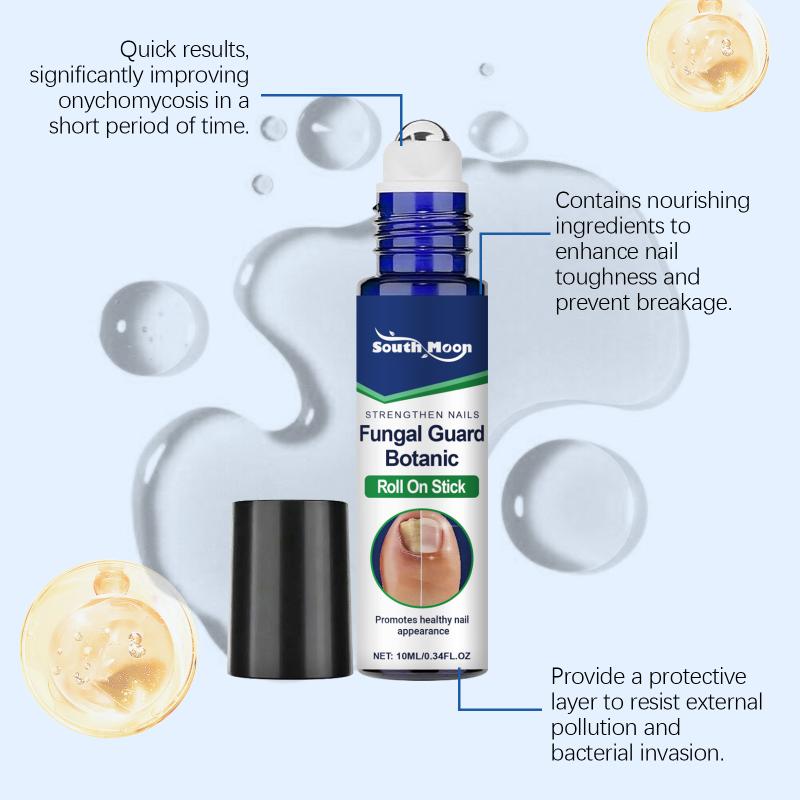 Quick results, significantly improving onychomycosis in a short period of time.

Contains nourishing ingredients to enhance nail toughness and prevent breakage.

South Moon

STRENGTHEN NAILS

Fungal Guard Botanic

Roll On Stick

Promotes healthy nail appearance

NET: 10ML/0.34FL.OZ

Provide a protective layer to resist external pollution and bacterial invasion.