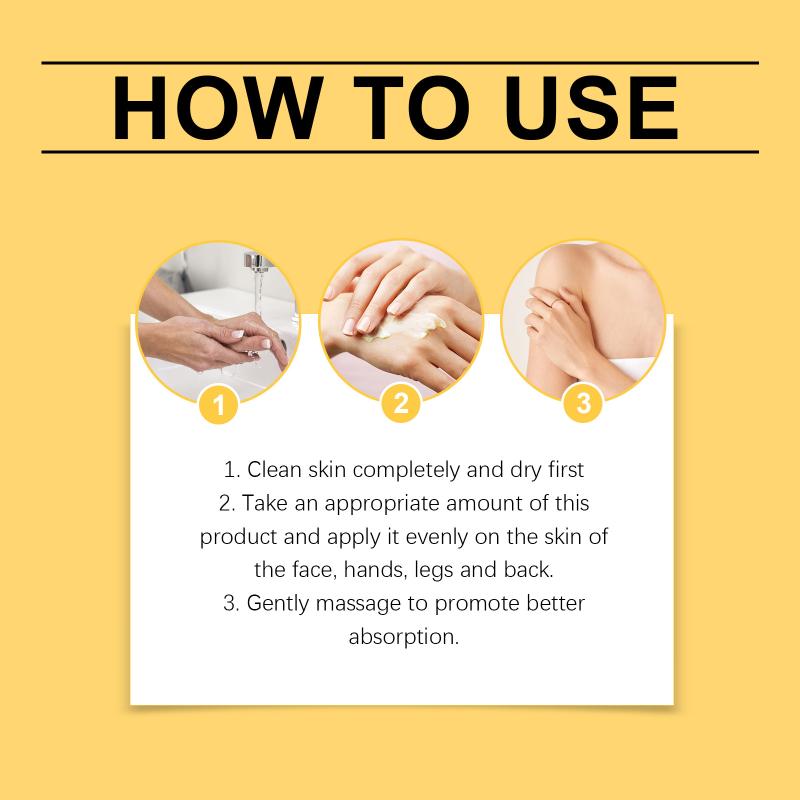 HOW TO USE

1

2

3

1. Clean skin completely and dry first
2. Take an appropriate amount of this product and apply it evenly on the skin of the face, hands, legs and back.
3. Gently massage to promote better absorption.