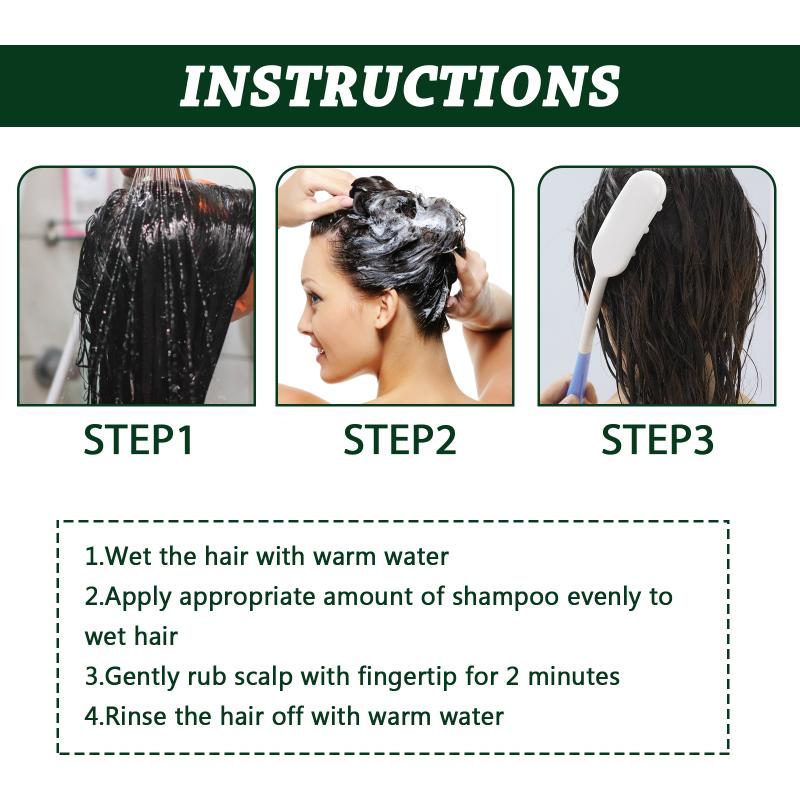 INSTRUCTIONS

STEP1

STEP2

STEP3

1.Wet the hair with warm water
2.Apply appropriate amount of shampoo evenly to wet hair
3.Gently rub scalp with fingertip for 2 minutes
4.Rinse the hair off with warm water