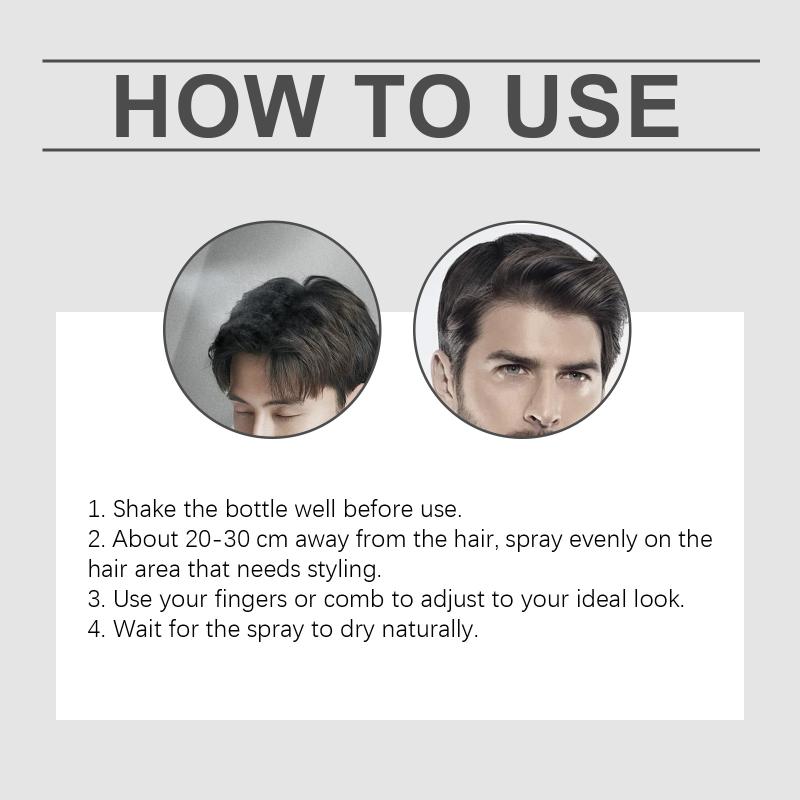 HOW TO USE

1. Shake the bottle well before use.
2. About 20-30 cm away from the hair, spray evenly on the hair area that needs styling.
3. Use your fingers or comb to adjust to your ideal look.
4. Wait for the spray to dry naturally.