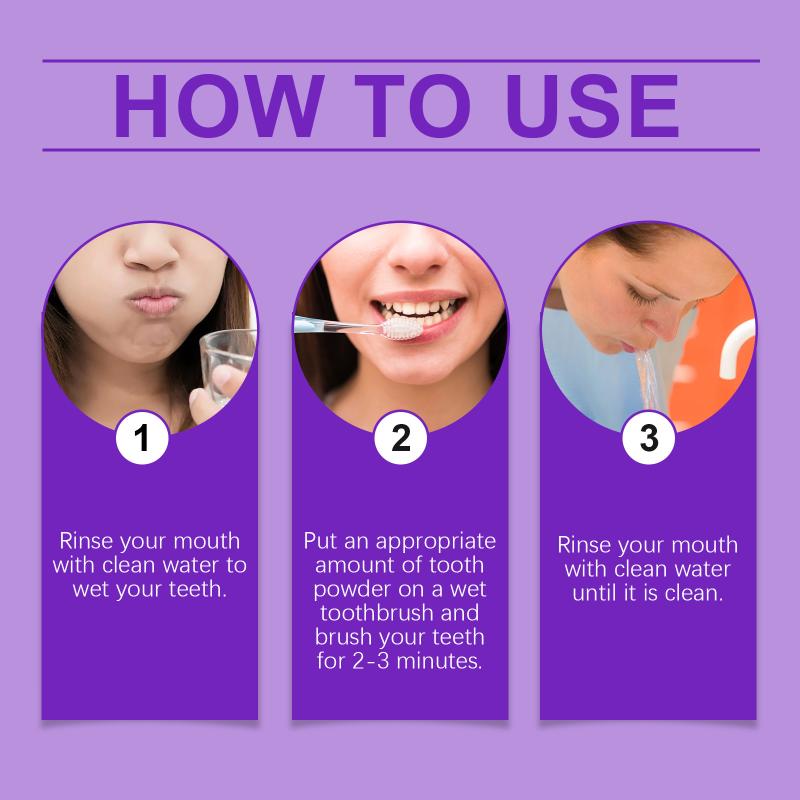 HOW TO USE

1

Rinse your mouth with clean water to wet your teeth.

2

Put an appropriate amount of tooth powder on a wet toothbrush and brush your teeth for 2-3 minutes.

3

Rinse your mouth with clean water until it is clean.