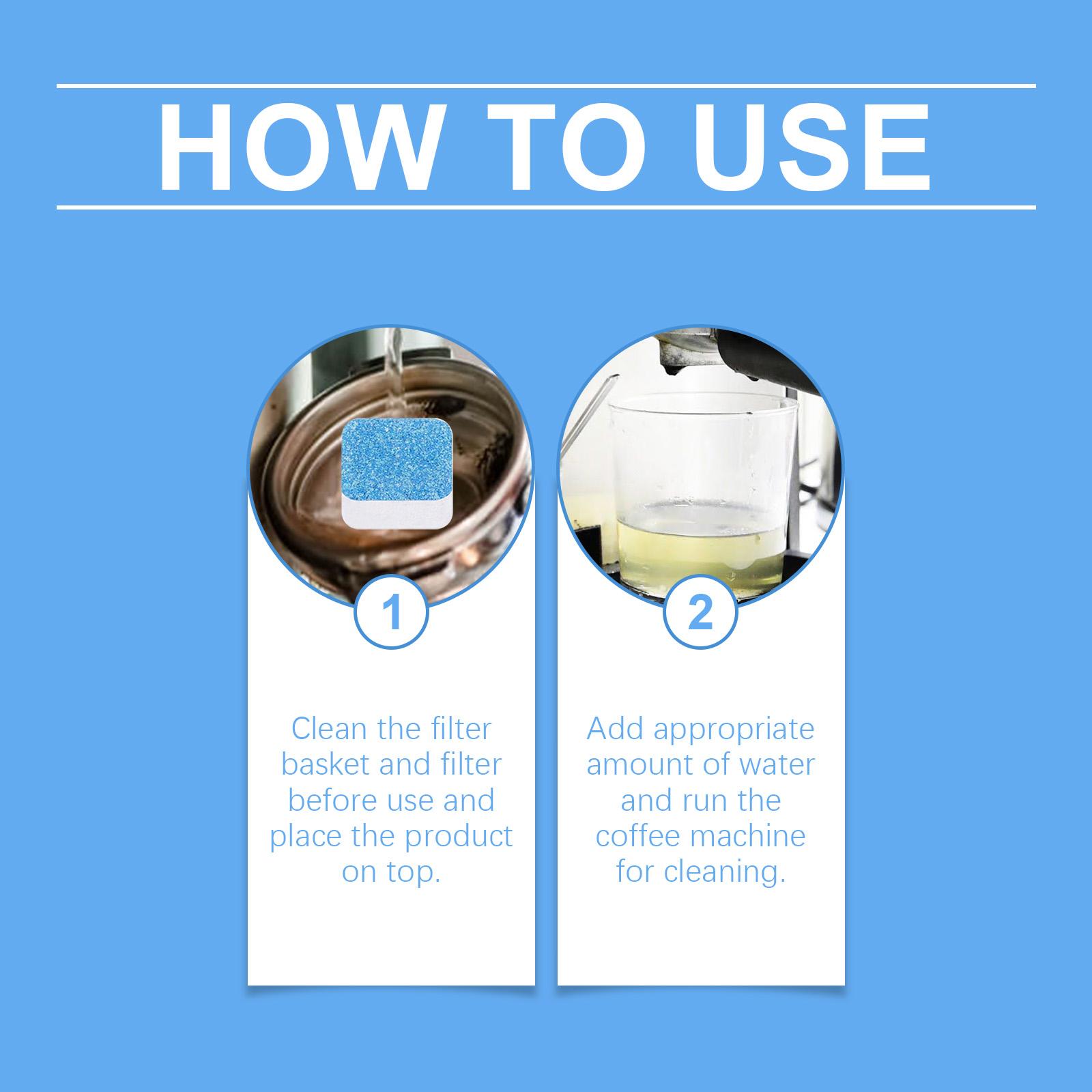 HOW TO USE

1

Clean the filter basket and filter before use and place the product on top.

2

Add appropriate amount of water and run the coffee machine for cleaning.