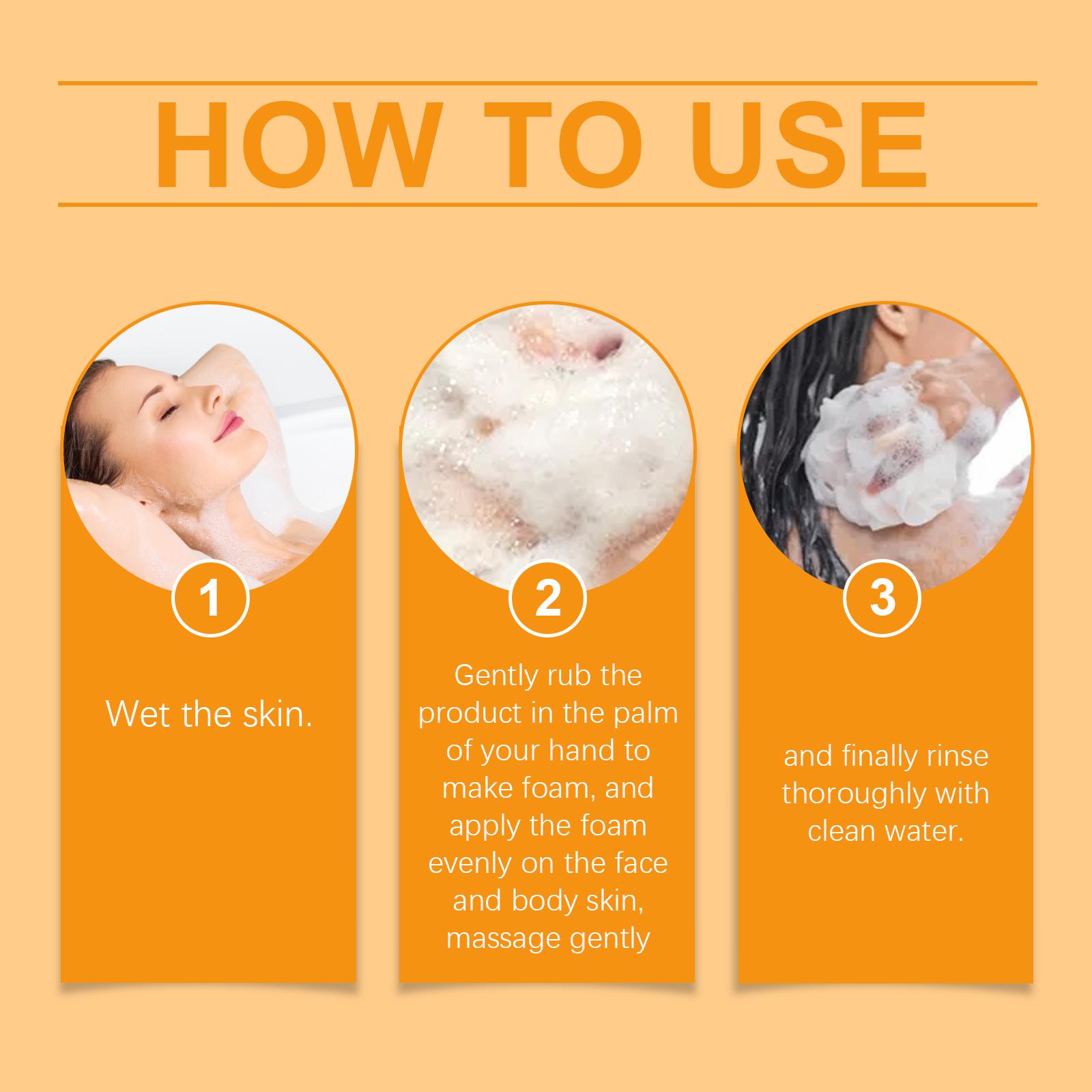 HOW TO USE

1

Wet the skin.

2

Gently rub the product in the palm of your hand to make foam, and apply the foam evenly on the face and body skin, massage gently

3

and finally rinse thoroughly with clean water.