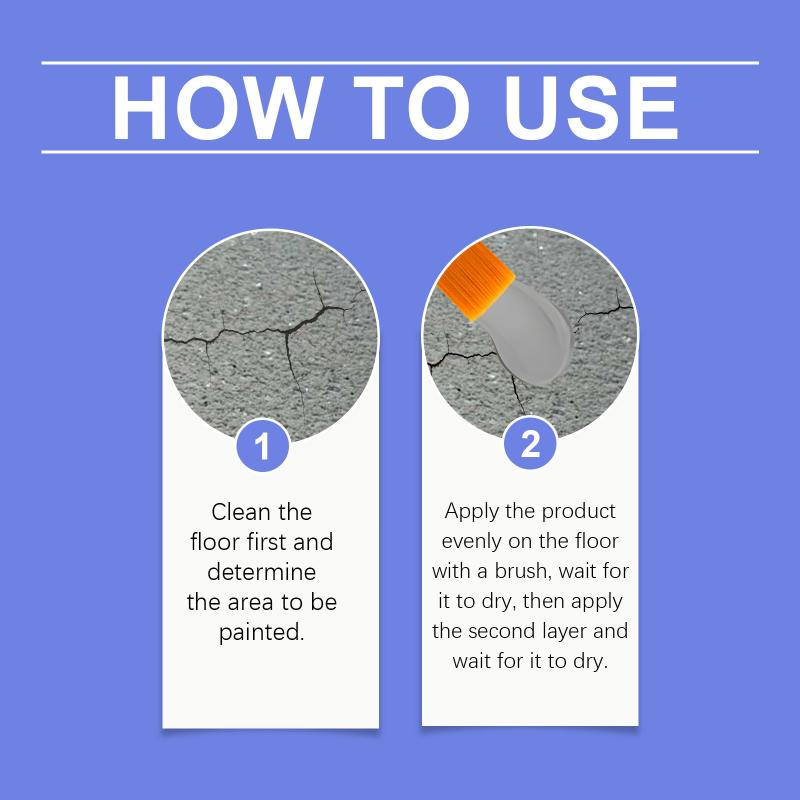 HOW TO USE

1

Clean the floor first and determine the area to be painted.

2

Apply the product evenly on the floor with a brush, wait for it to dry, then apply the second layer and wait for it to dry.