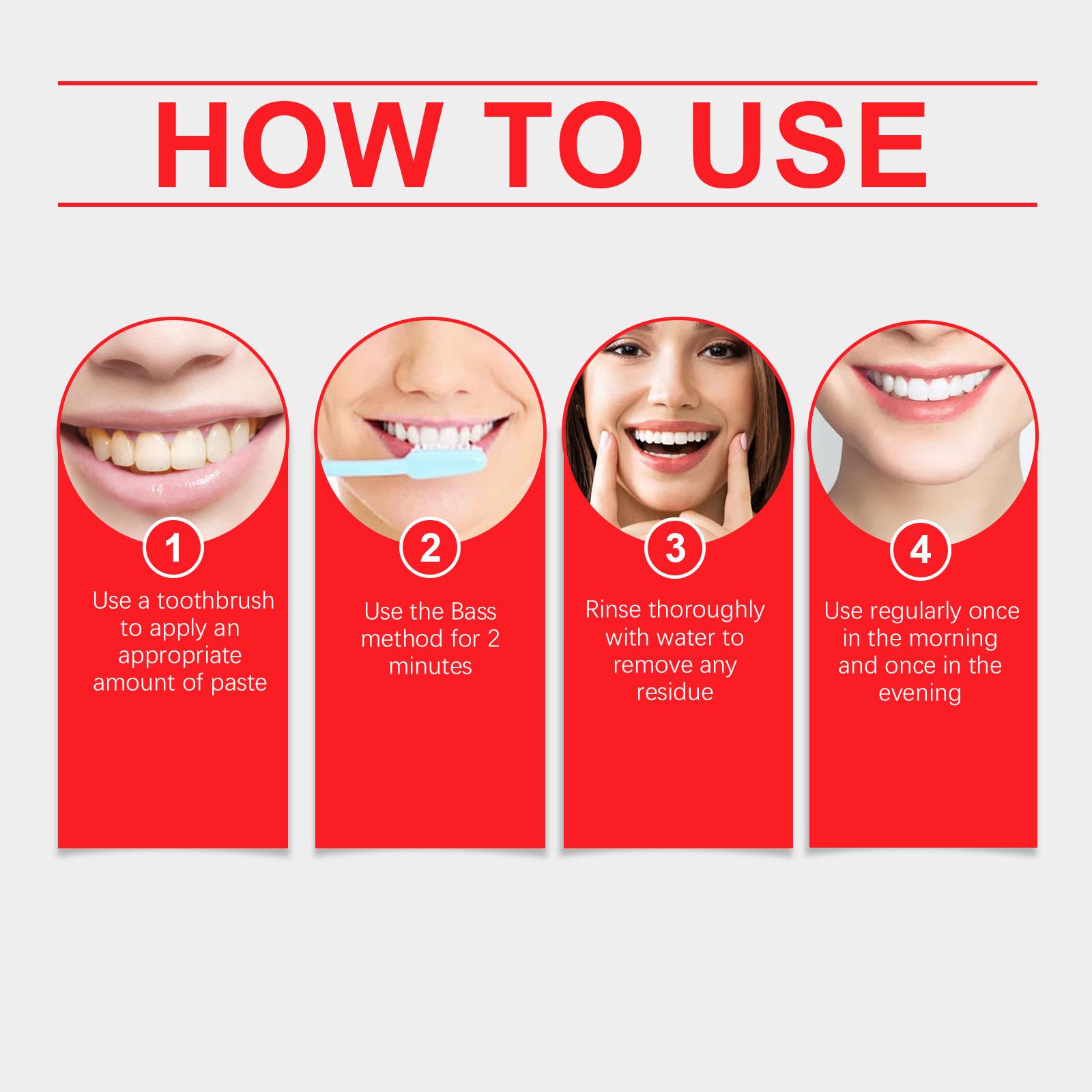 HOW TO USE

1
Use a toothbrush to apply an appropriate amount of paste

2
Use the Bass method for 2 minutes

3
Rinse thoroughly with water to remove any residue

4
Use regularly once in the morning and once in the evening