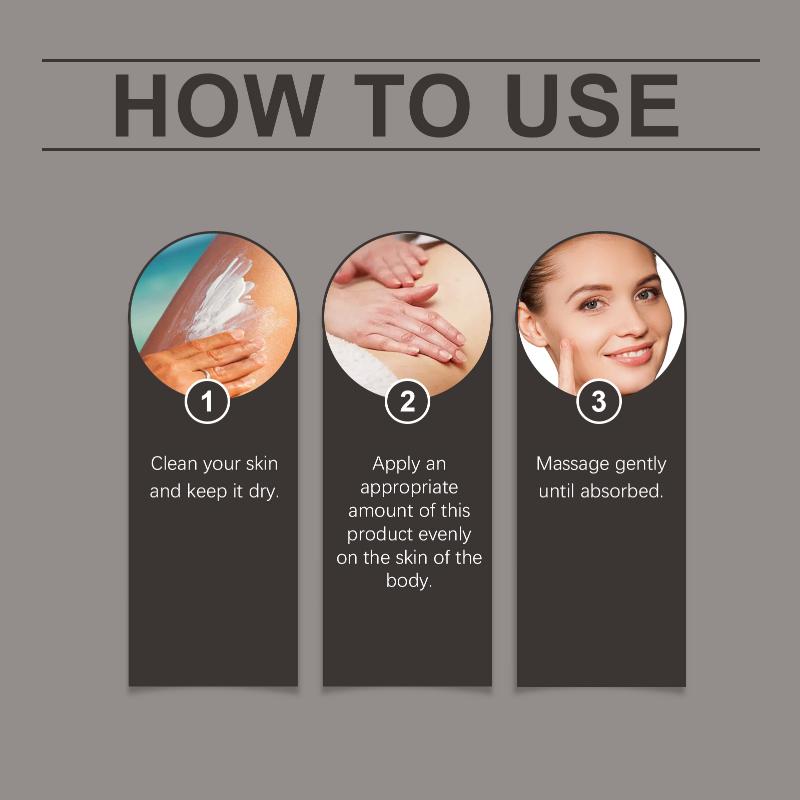 HOW TO USE

1
Clean your skin and keep it dry.

2
Apply an appropriate amount of this product evenly on the skin of the body.

3
Massage gently until absorbed.