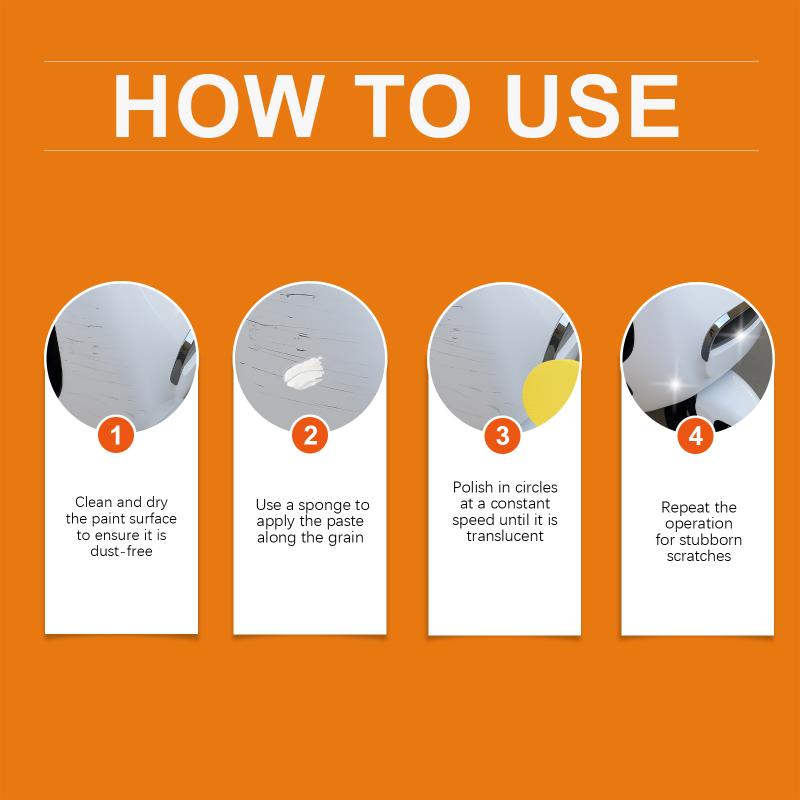 HOW TO USE

1

Clean and dry the paint surface to ensure it is dust-free

2

Use a sponge to apply the paste along the grain

3

Polish in circles at a constant speed until it is translucent

4

Repeat the operation for stubborn scratches