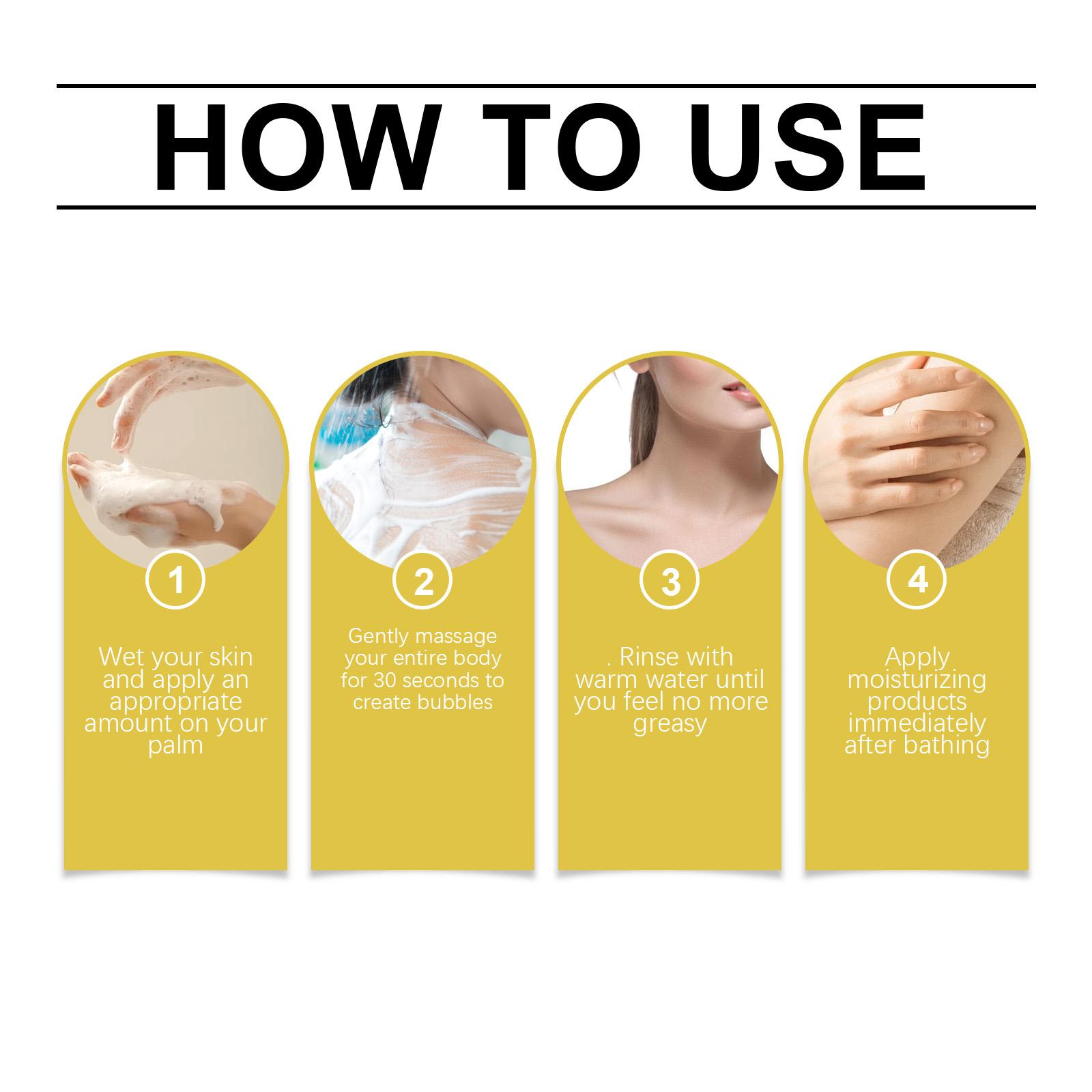 HOW TO USE

1

Wet your skin and apply an appropriate amount on your palm

2

Gently massage your entire body for 30 seconds to create bubbles

3

. Rinse with warm water until you feel no more greasy

4

Apply moisturizing products immediately after bathing