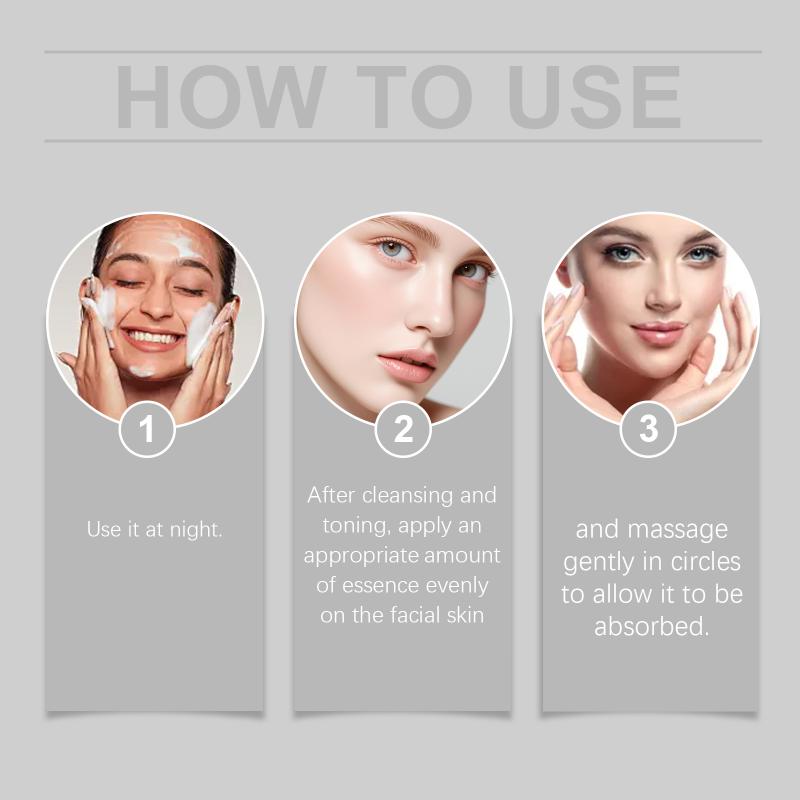 HOW TO USE

1

Use it at night.

2

After cleansing and toning, apply an appropriate amount of essence evenly on the facial skin

3

and massage gently in circles to allow it to be absorbed.