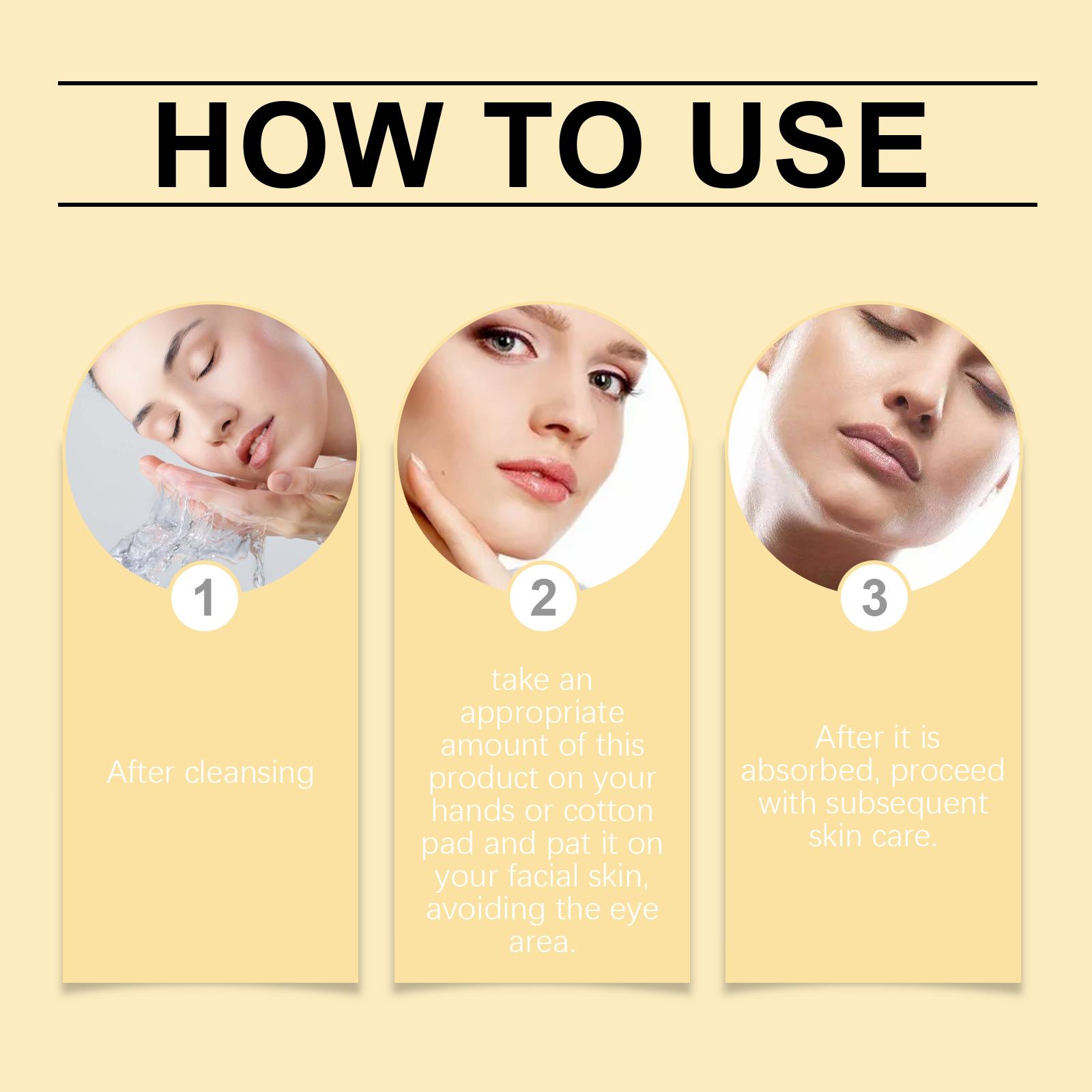 HOW TO USE

1

After cleansing

2

take an appropriate amount of this product on your hands or cotton pad and pat it on your facial skin, avoiding the eye area.

3

After it is absorbed, proceed with subsequent skin care.