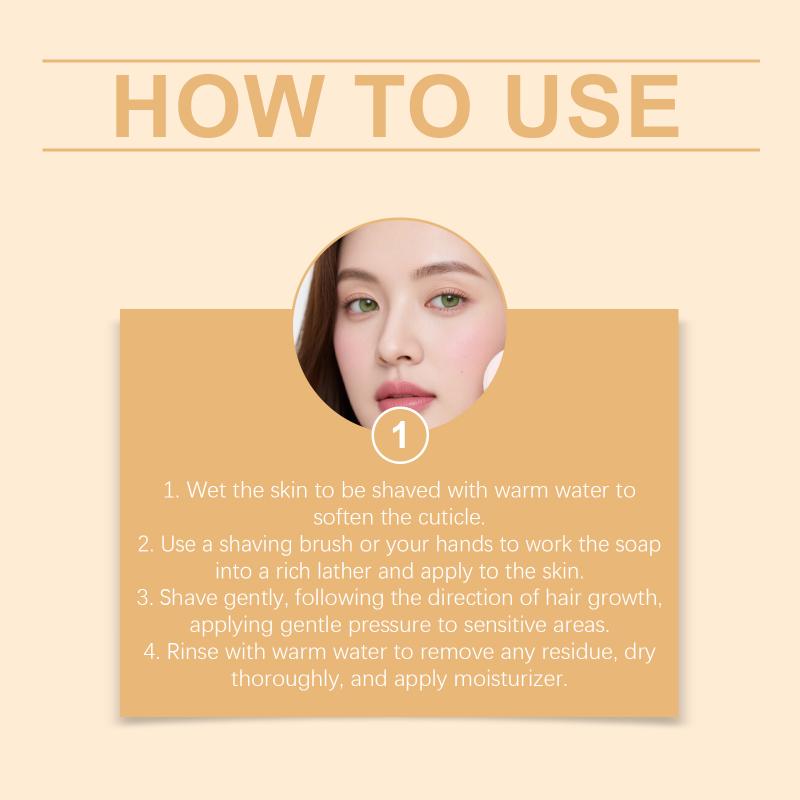 HOW TO USE

1

1. Wet the skin to be shaved with warm water to soften the cuticle.
2. Use a shaving brush or your hands to work the soap into a rich lather and apply to the skin.
3. Shave gently, following the direction of hair growth, applying gentle pressure to sensitive areas.
4. Rinse with warm water to remove any residue, dry thoroughly, and apply moisturizer.